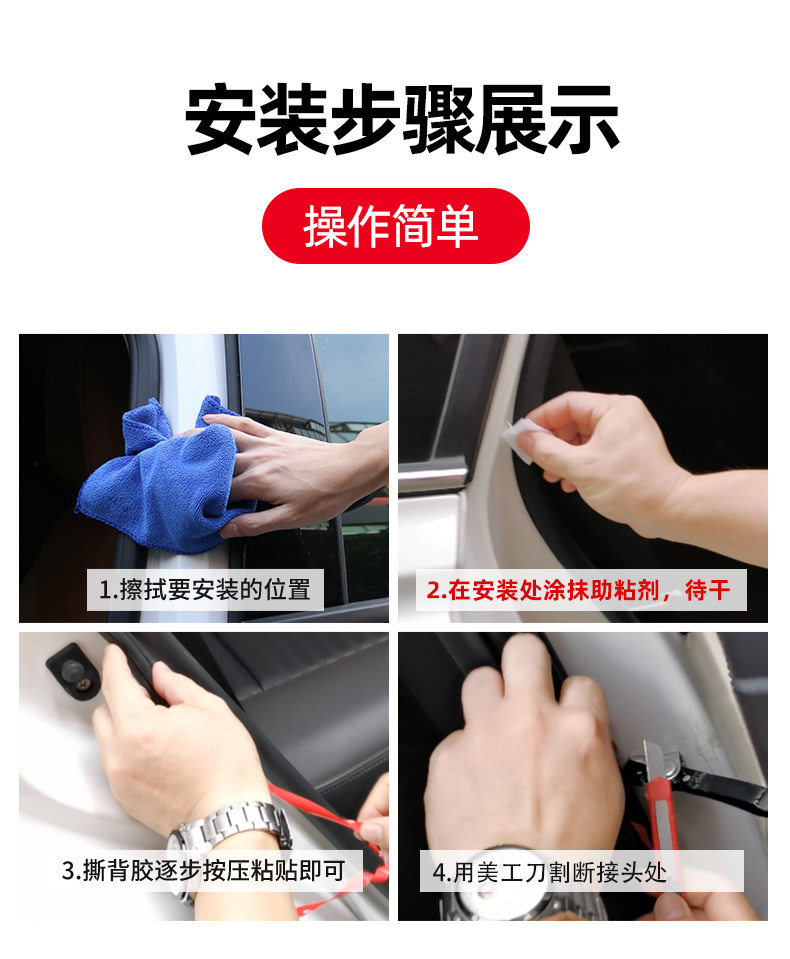 安装步骤展示

操作简单

1.擦拭要安装的位置

2.在安装处涂抹助粘剂，待干

3.撕背胶逐步按压粘贴即可

4.用美工刀割断接头处