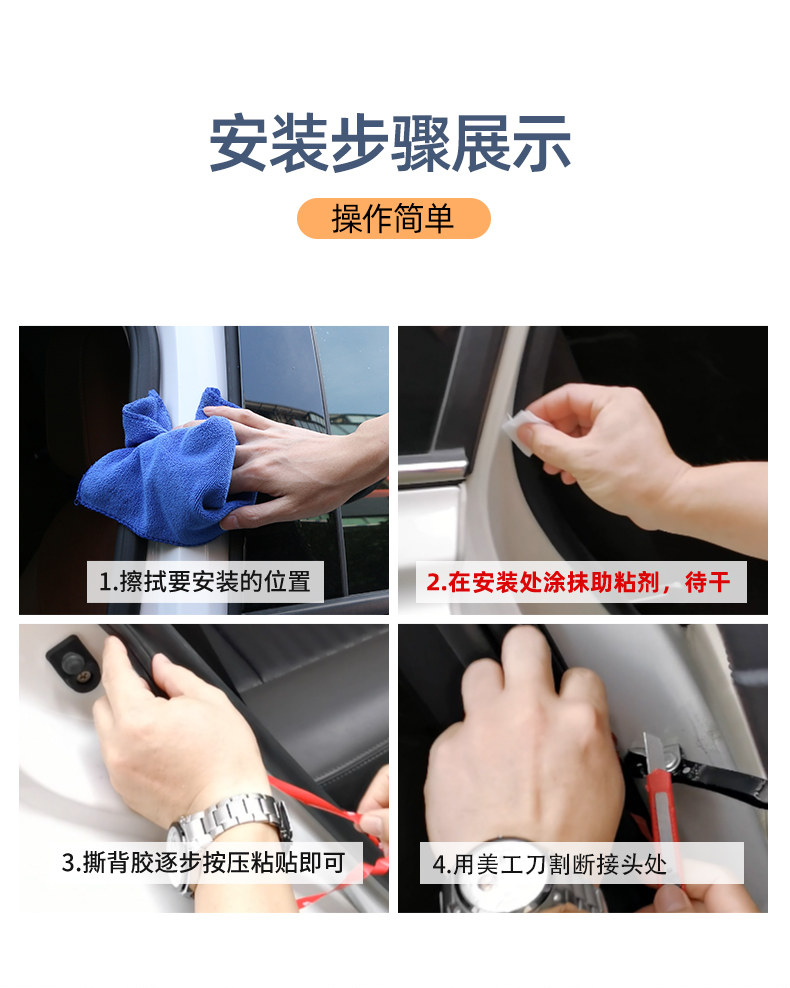 安装步骤展示

操作简单

1.擦拭要安装的位置

2.在安装处涂抹助粘剂，待干

3.撕背胶逐步按压粘贴即可

4.用美工刀割断接头处