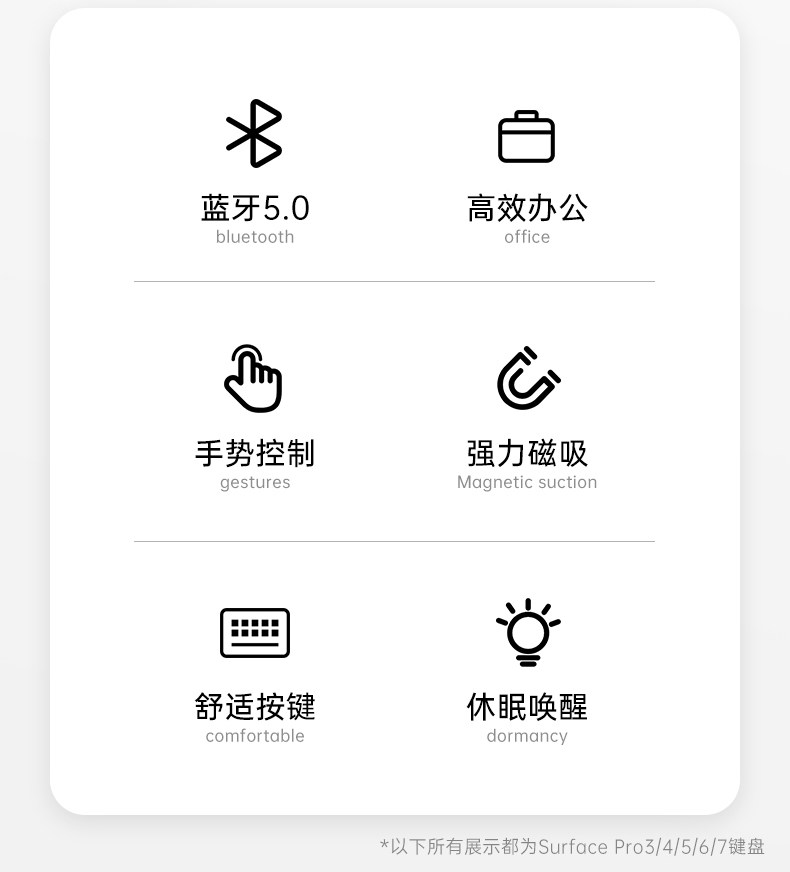 蓝牙5.0
bluetooth

高效办公
office

手势控制
gestures

强力磁吸
Magnetic suction

舒适按键
comfortable

休眠唤醒
dormancy

*以下所有展示都为Surface Pro3/4/5/6/7键盘