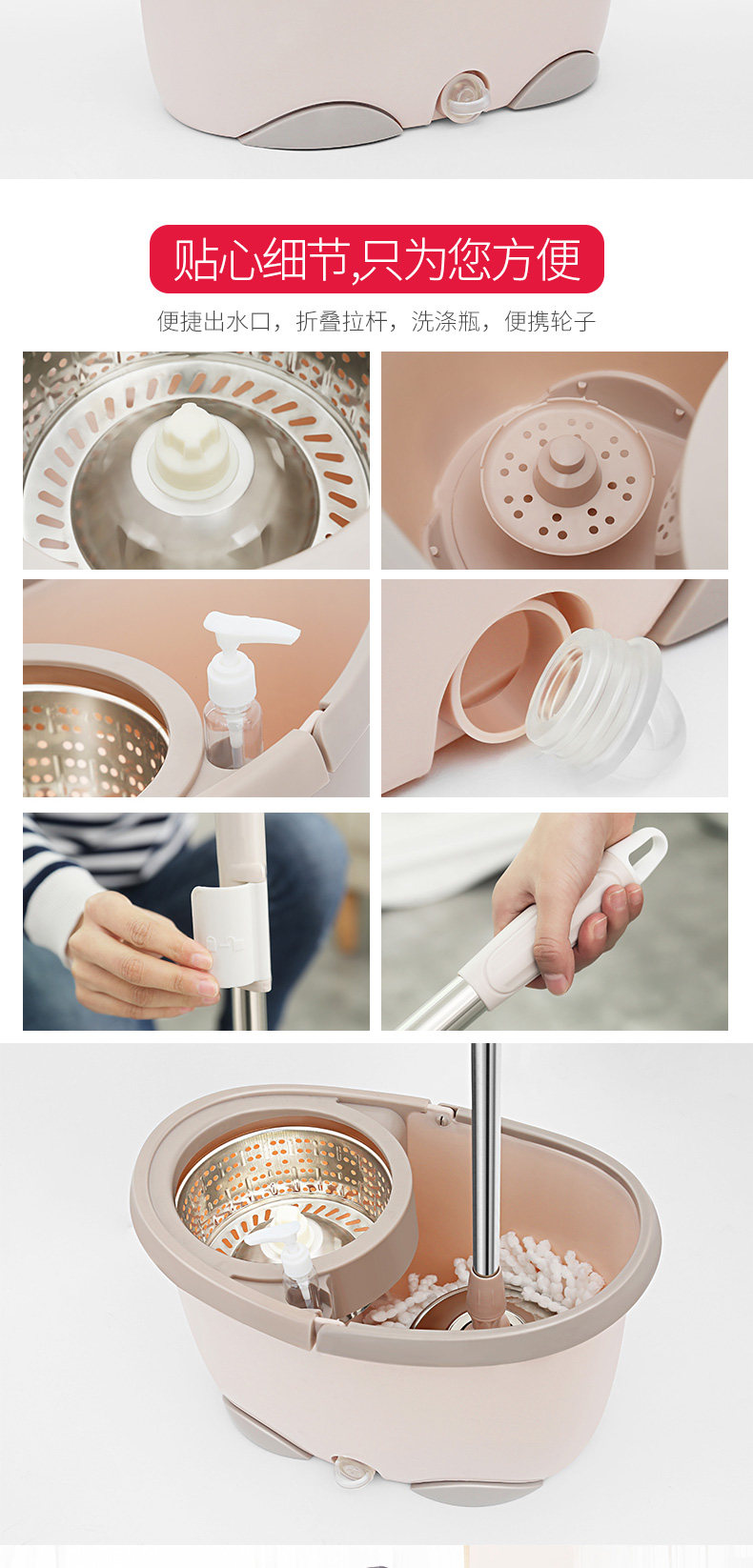 贴心细节,只为您方便

便捷出水口，折叠拉杆，洗涤瓶，便携轮子