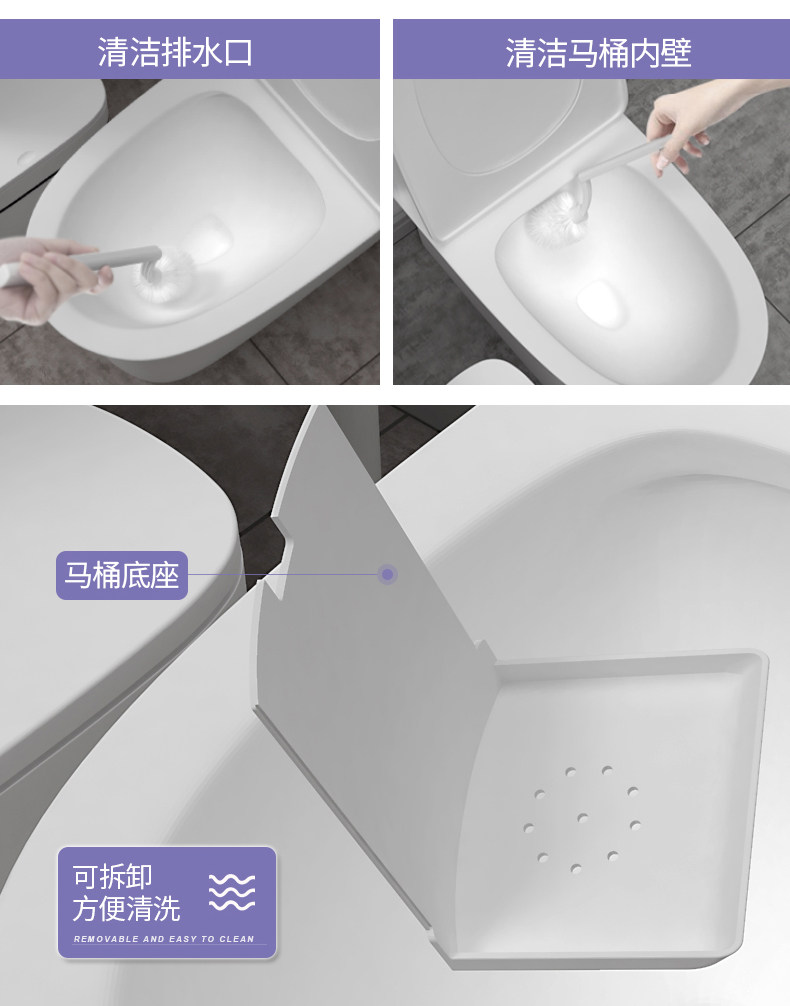 清洁排水口

清洁马桶内壁

马桶底座

可拆卸
方便清洗

REMOVABLE AND EASY TO CLEAN