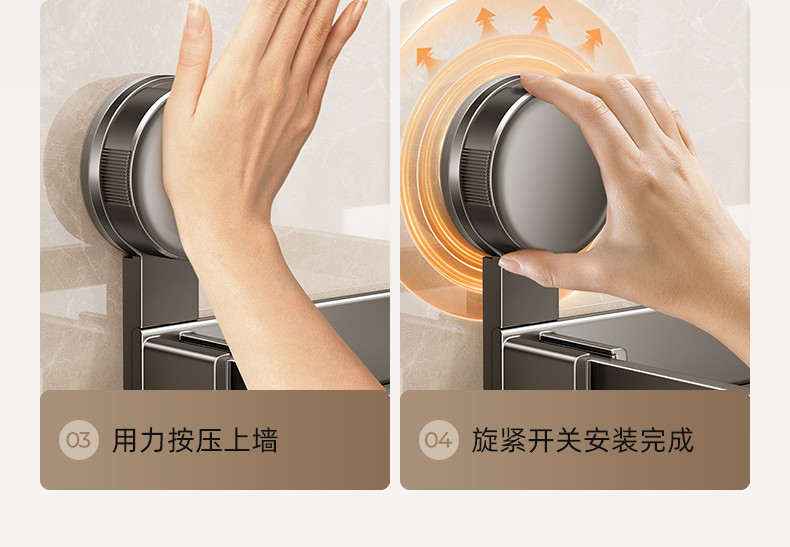 03 用力按压上墙

04 旋紧开关安装完成