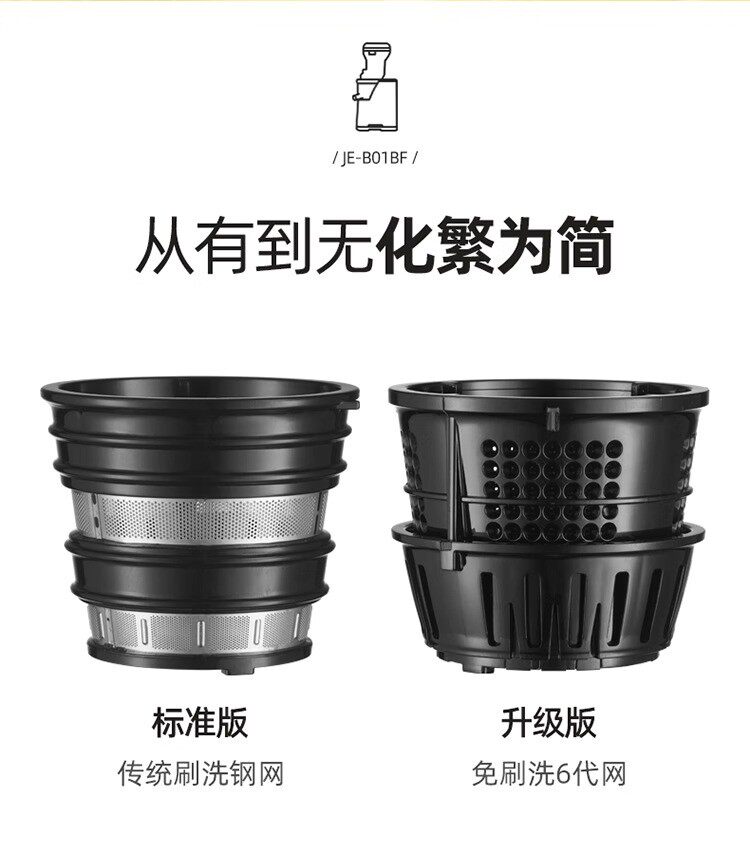 / JE-B01BF /

从有到无化繁为简

标准版

传统刷洗钢网

升级版

免刷洗6代网