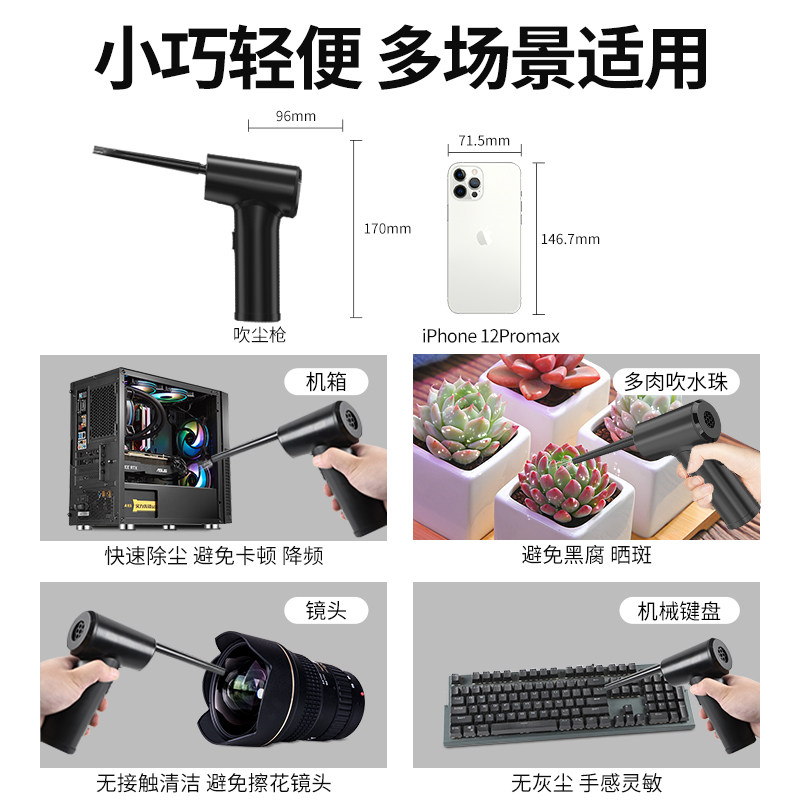 小巧轻便 多场景适用

96mm

170mm

吹尘枪

71.5mm

146.7mm

iPhone 12Promax

机箱

快速除尘 避免卡顿 降频

多肉吹水珠

避免黑腐 晒斑

镜头

无接触清洁 避免擦花镜头

机械键盘

无灰尘 手感灵敏