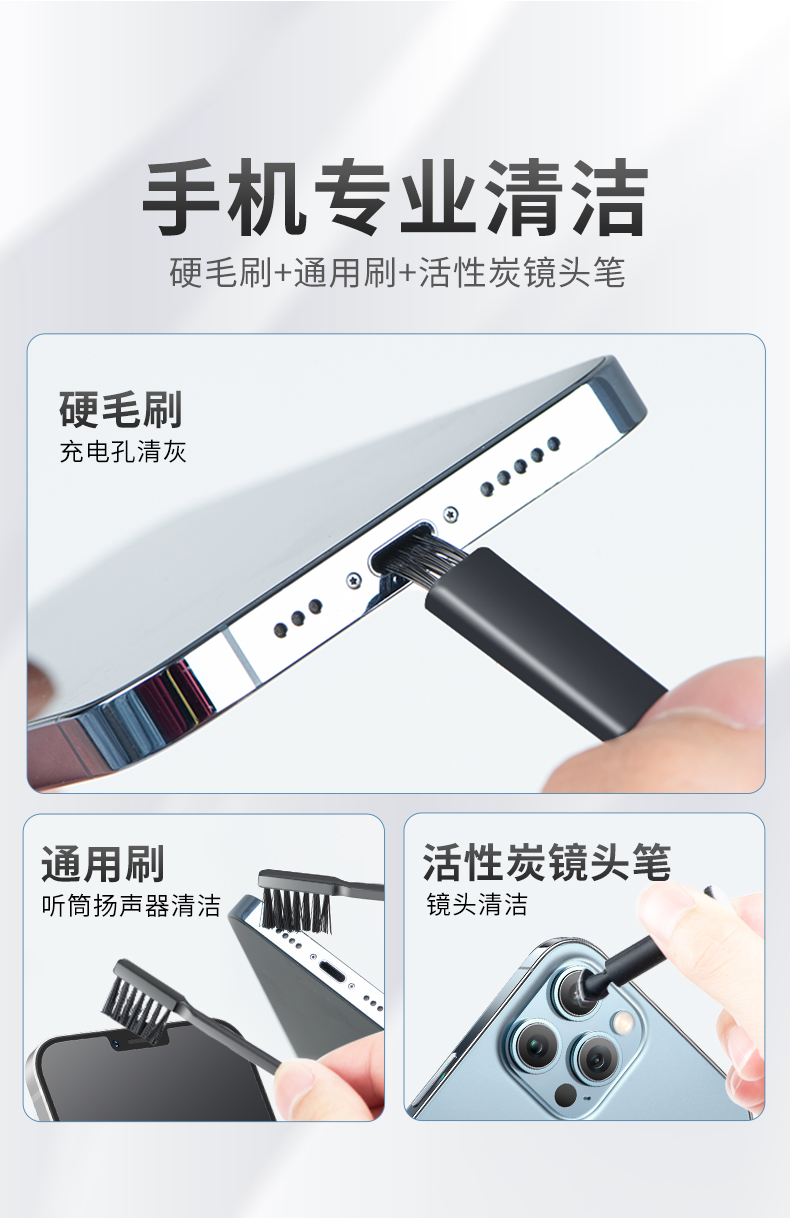 手机专业清洁

硬毛刷+通用刷+活性炭镜头笔

硬毛刷

充电孔清灰

通用刷

听筒扬声器清洁

活性炭镜头笔

镜头清洁