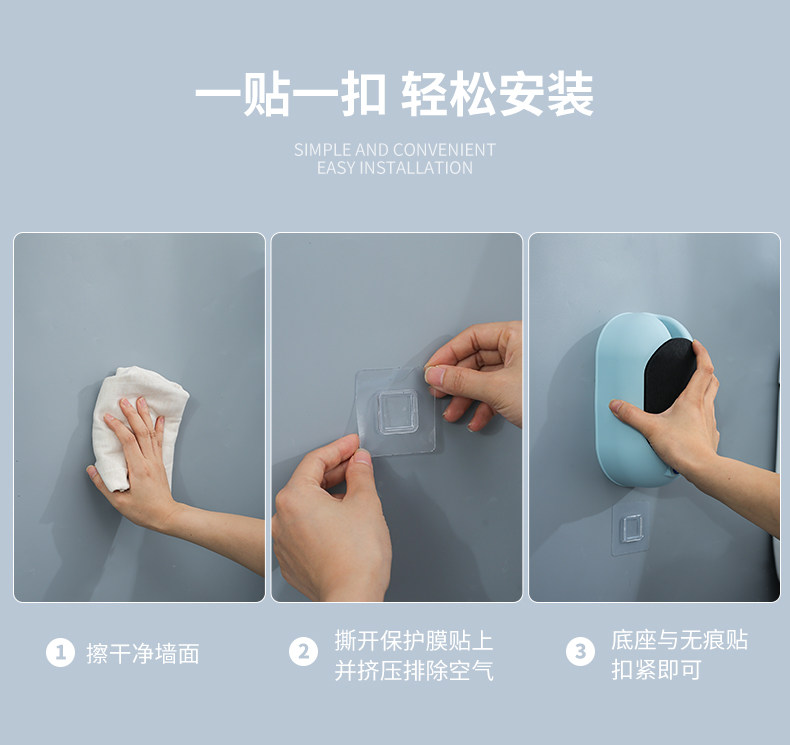 一贴一扣 轻松安装

SIMPLE AND CONVENIENT
EASY INSTALLATION

1 擦干净墙面

2 撕开保护膜贴上并挤压排除空气

3 底座与无痕贴扣紧即可