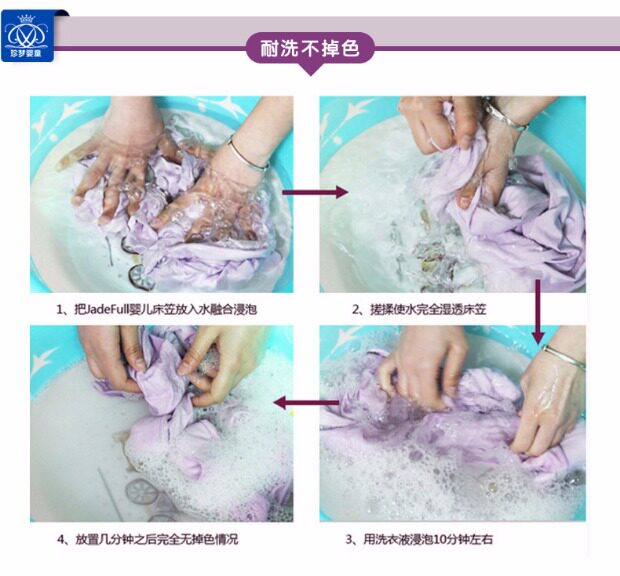 珍梦婴童

耐洗不掉色

1、把JadeFull婴儿床笠放入水融合浸泡

2、搓揉使水完全湿透床笠

4、放置几分钟之后完全无掉色情况

3、用洗衣液浸泡10分钟左右