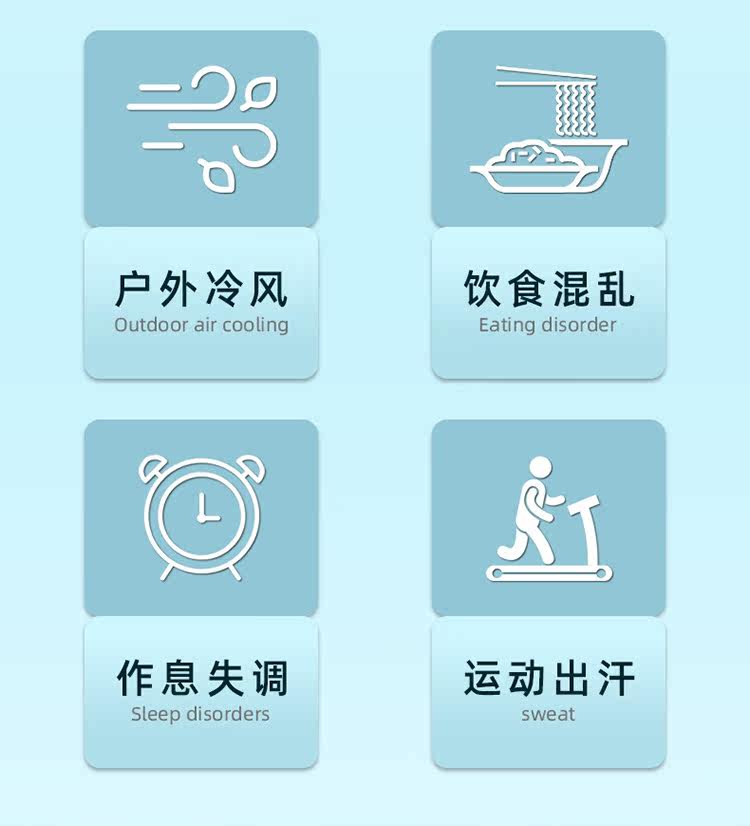 户外冷风
Outdoor air cooling

饮食混乱
Eating disorder

作息失调
Sleep disorders

运动出汗
sweat