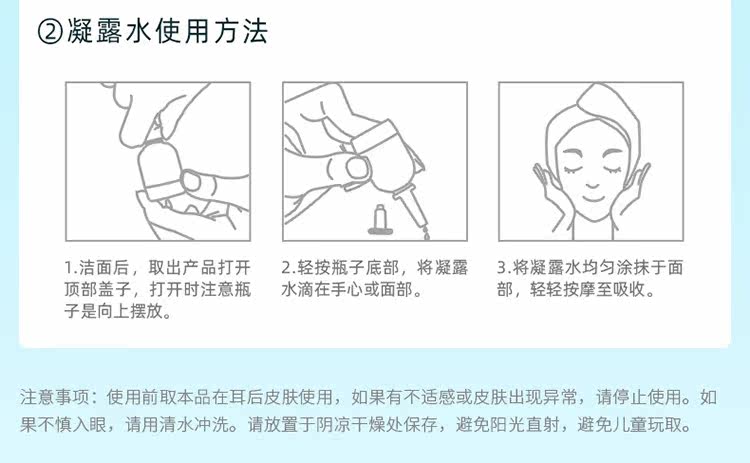 ②凝露水使用方法

1.洁面后，取出产品打开顶部盖子，打开时注意瓶子是向上摆放。

2.轻按瓶子底部，将凝露水滴在手心或面部。

3.将凝露水均匀涂抹于面部，轻轻按摩至吸收。

注意事项：使用前取本品在耳后皮肤使用，如果有不适感或皮肤出现异常，请停止使用。如果不慎入眼，请用清水冲洗。请放置于阴凉干燥处保存，避免阳光直射，避免儿童玩取。