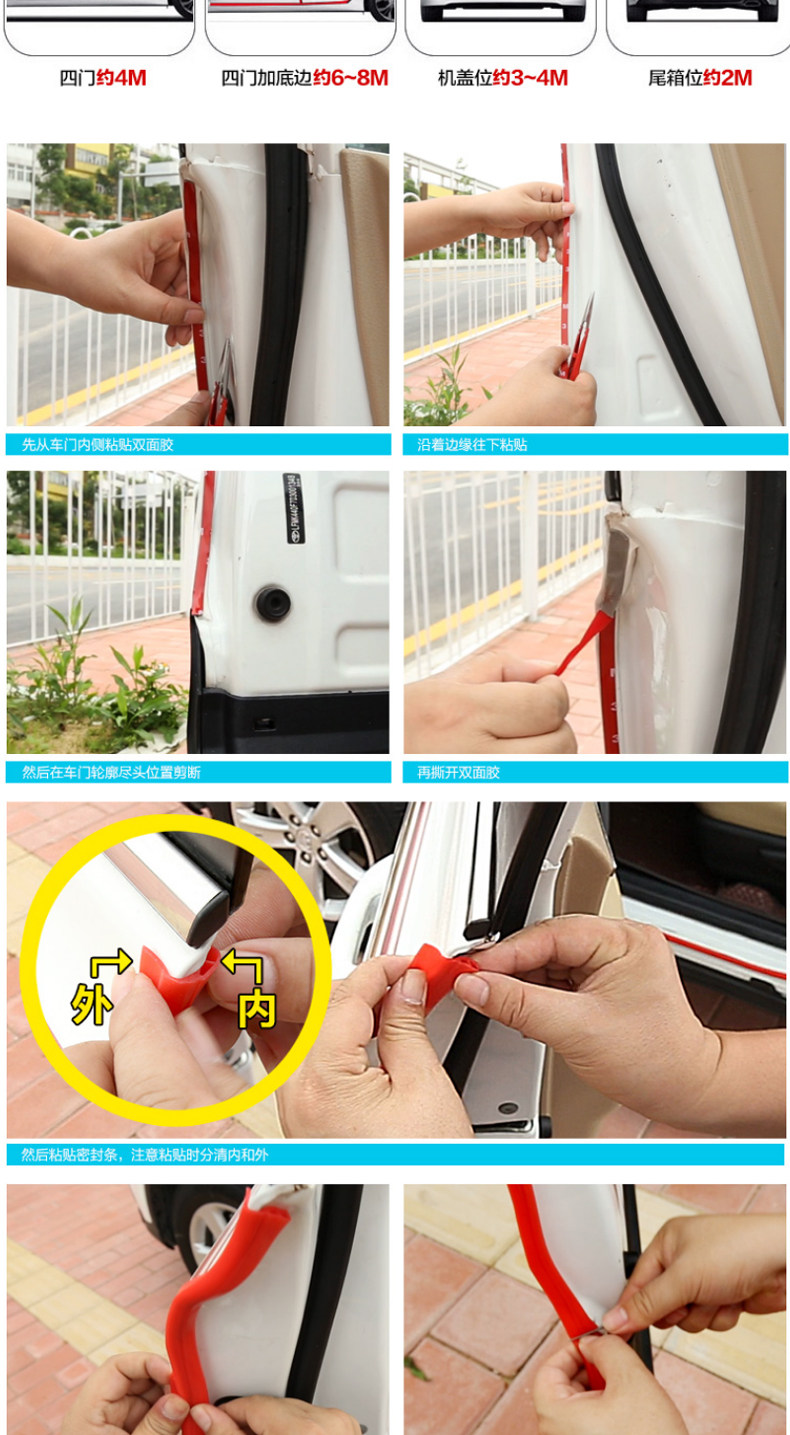 四门约4M

四门加底边约6~8M

机盖位约3~4M

尾箱位约2M

先从车门内侧粘贴双面胶

沿着边缘往下粘贴

然后在车门轮廓尽头位置剪断

再撕开双面胶

外

内

然后粘贴密封条，注意粘贴时分清内和外