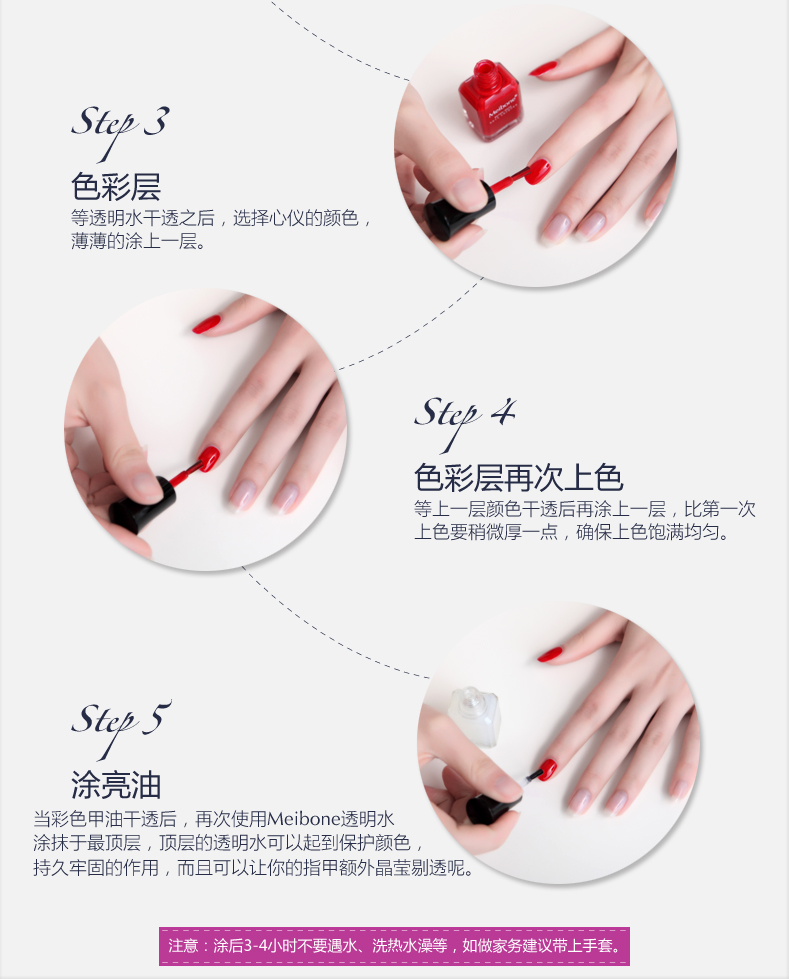 Step 3
色彩层
等透明水干透之后，选择心仪的颜色，薄薄的涂上一层。

Meibone

Step 4
色彩层再次上色
等上一层颜色干透后再涂上一层，比第一次上色要稍微厚一点，确保上色饱满均匀。

Step 5
涂亮油
当彩色甲油干透后，再次使用Meibone透明水涂抹于最顶层，顶层的透明水可以起到保护颜色，持久牢固的作用，而且可以让你的指甲额外晶莹剔透呢。

注意：涂后3-4小时不要遇水、洗热水澡等，如做家务建议带上手套。