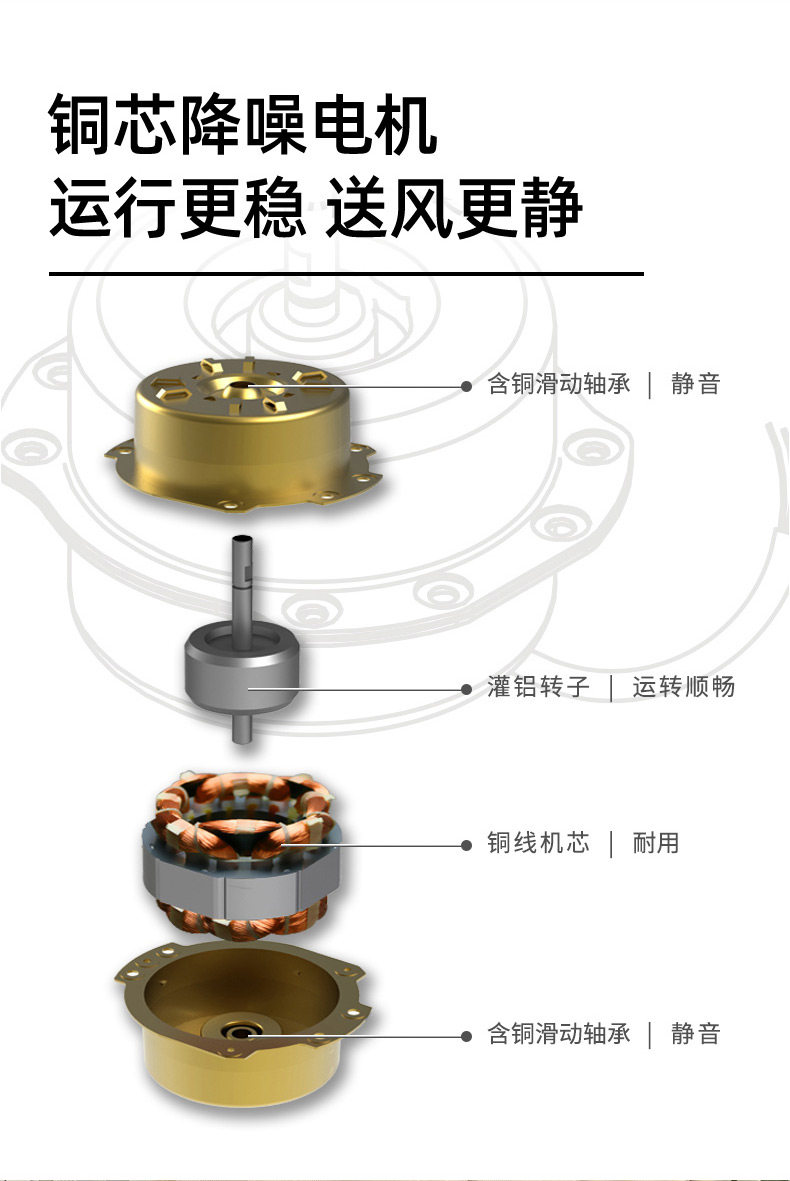 铜芯降噪电机
运行更稳 送风更静

含铜滑动轴承 | 静音

灌铝转子 | 运转顺畅

铜线机芯 | 耐用

含铜滑动轴承 | 静音