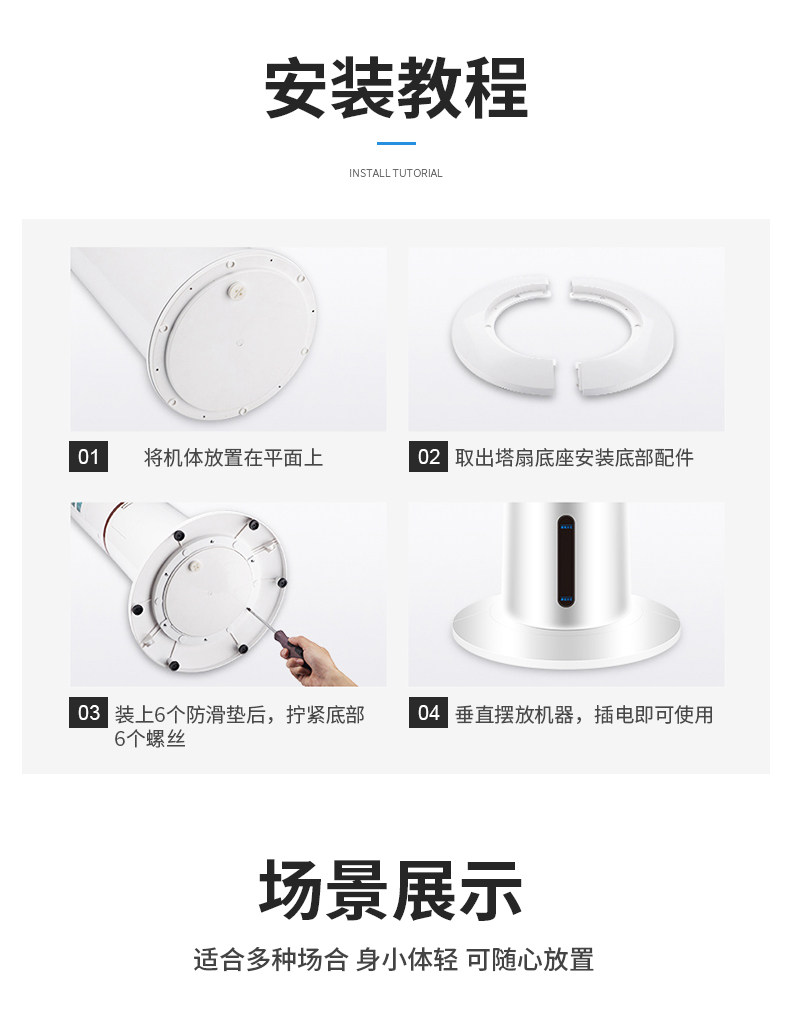 安装教程

INSTALL TUTORIAL

01 将机体放置在平面上

02 取出塔扇底座安装底部配件

03 装上6个防滑垫后，拧紧底部6个螺丝

04 垂直摆放机器，插电即可使用

场景展示

适合多种场合 身小体轻 可随心放置