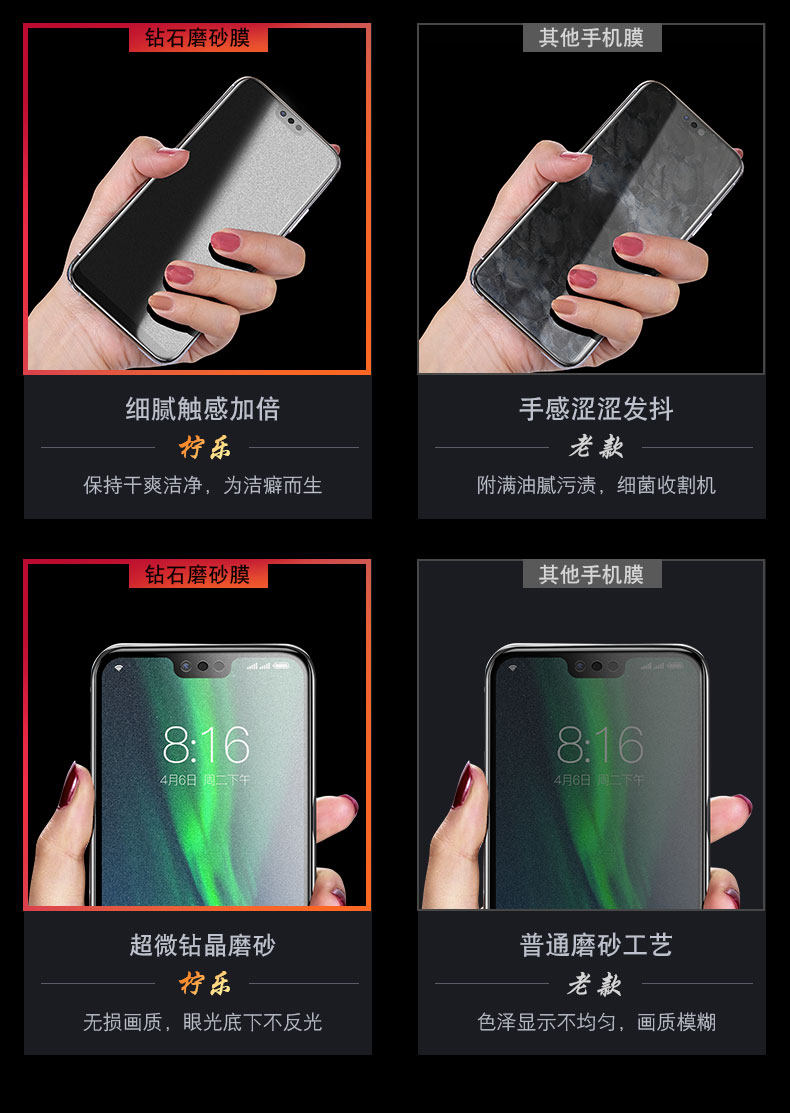 钻石磨砂膜

细腻触感加倍

柠乐

保持干爽洁净，为洁癖而生

其他手机膜

手感涩涩发抖

老款

附满油腻污渍，细菌收割机

钻石磨砂膜

8:16

4月6日 周二下午

超微钻晶磨砂

柠乐

无损画质，眼光底下不反光

其他手机膜

8:16

4月6日 周二下午

普通磨砂工艺

老款

色泽显示不均匀，画质模糊