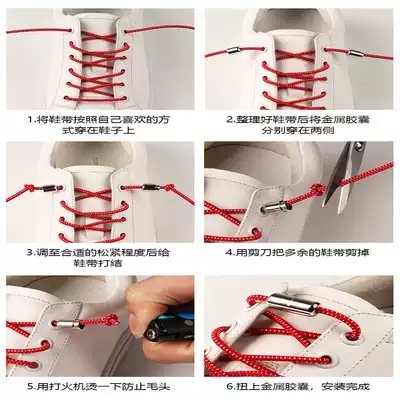 1.将鞋带按照自己喜欢的方式穿在鞋子上

2.整理好鞋带后将金属胶囊分别穿在两侧

3.调至合适的松紧程度后给鞋带打结

4.用剪刀把多余的鞋带剪掉

5.用打火机烫一下防止毛头

6.扭上金属胶囊，安装完成