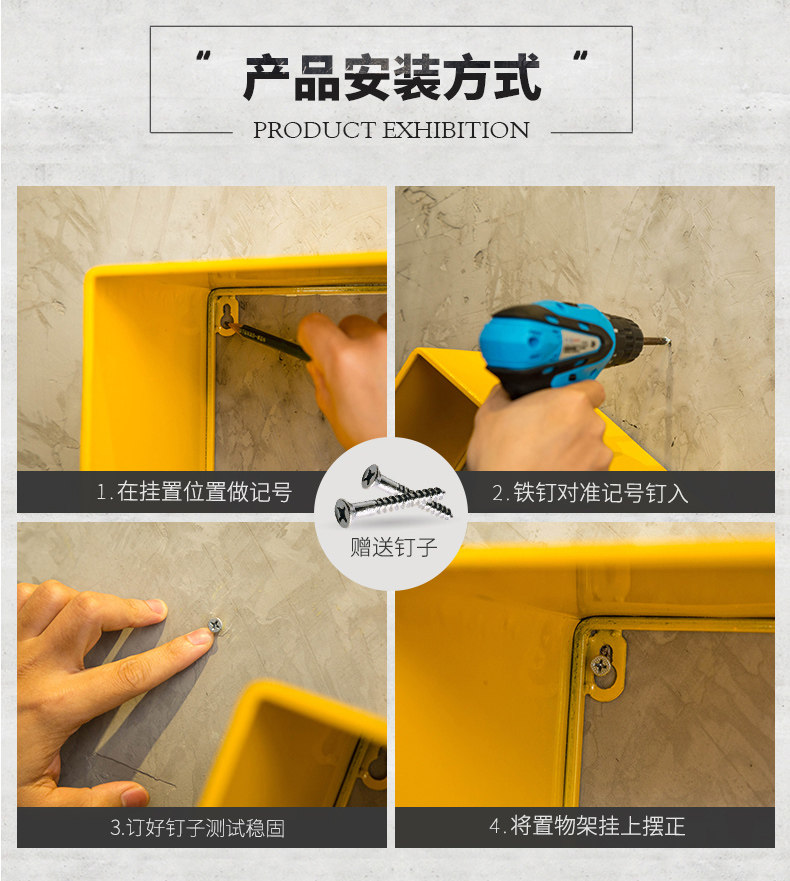 “ 产品安装方式 ”
PRODUCT EXHIBITION

1.在挂置位置做记号

2.铁钉对准记号钉入

赠送钉子

3.订好钉子测试稳固

4.将置物架挂上摆正