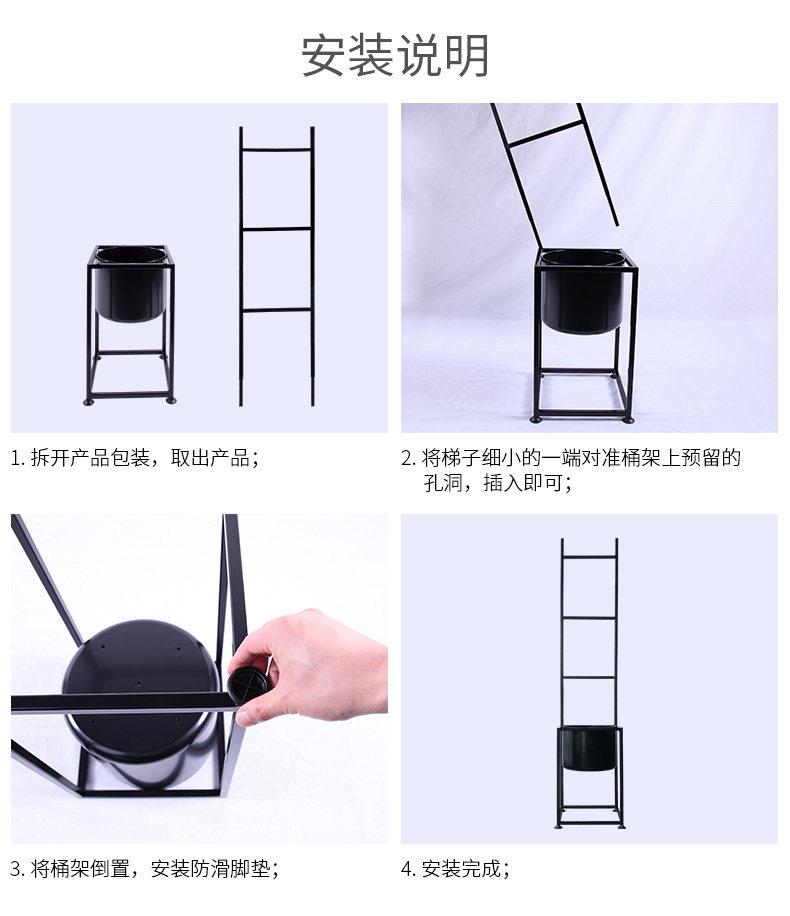 安装说明

1. 拆开产品包装，取出产品；

2. 将梯子细小的一端对准桶架上预留的孔洞，插入即可；

3. 将桶架倒置，安装防滑脚垫；

4. 安装完成；