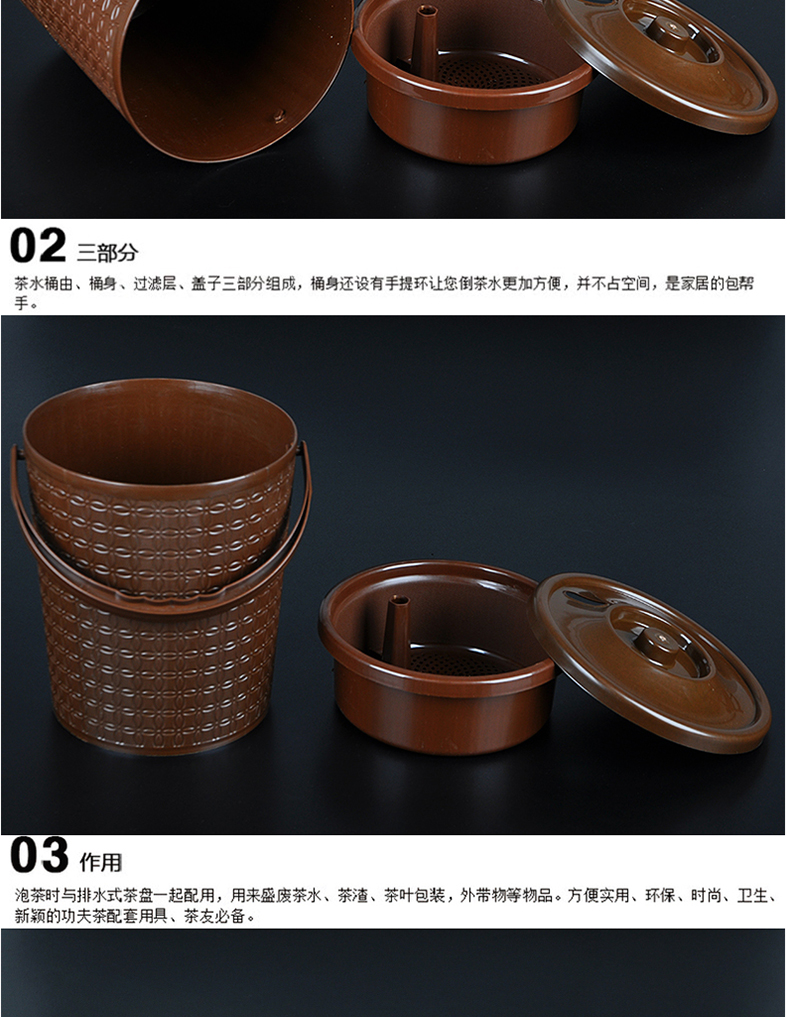 02 三部分

茶水桶由、桶身、过滤层、盖子三部分组成，桶身还设有手提环让您倒茶水更加方便，并不占空间，是家居的包帮手。

03 作用

泡茶时与排水式茶盘一起配用，用来盛废茶水、茶渣、茶叶包装，外带物等物品。方便实用、环保、时尚、卫生、新颖的功夫茶配套用具、茶友必备。