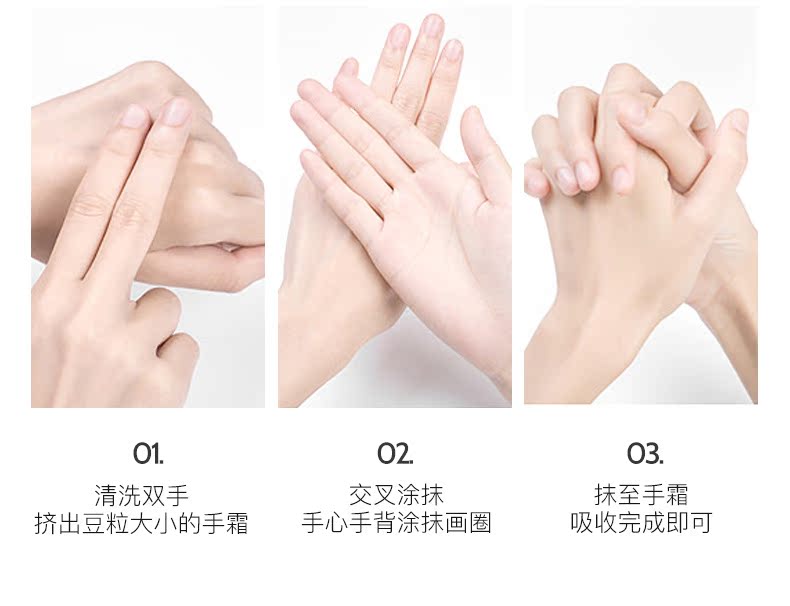 01.
清洗双手
挤出豆粒大小的手霜

02.
交叉涂抹
手心手背涂抹画圈

03.
抹至手霜
吸收完成即可