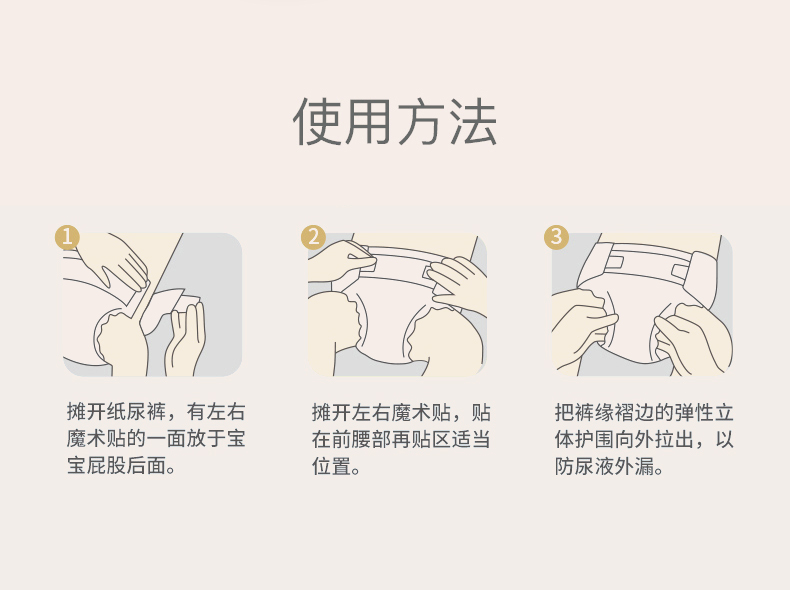 使用方法

1

摊开纸尿裤，有左右魔术贴的一面放于宝宝屁股后面。

2

摊开左右魔术贴，贴在前腰部再贴区适当位置。

3

把裤缘褶边的弹性立体护围向外拉出，以防尿液外漏。