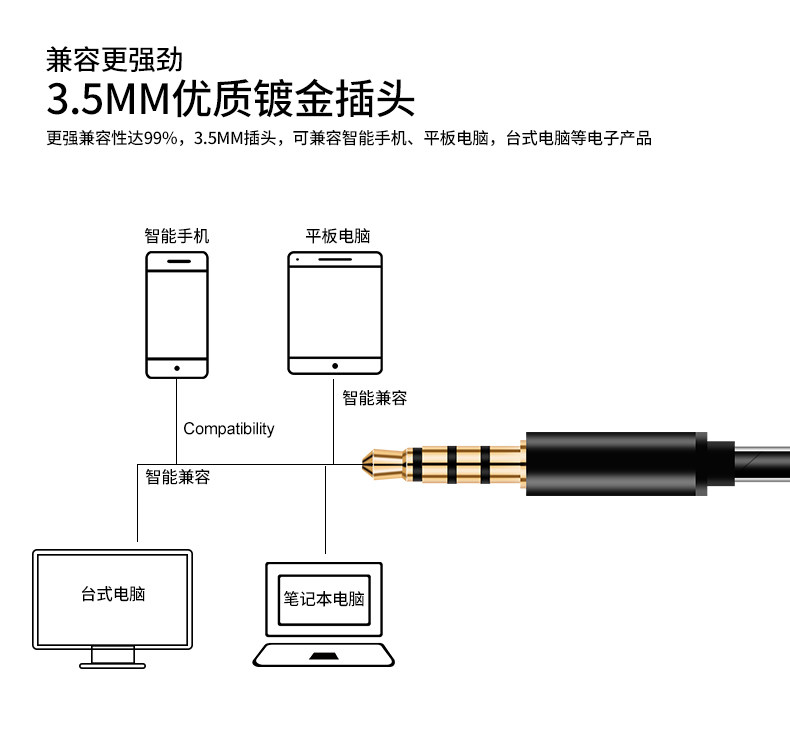 兼容更强劲
3.5MM优质镀金插头
更强兼容性达99%，3.5MM插头，可兼容智能手机、平板电脑，台式电脑等电子产品

智能手机

平板电脑

智能兼容

Compatibility

智能兼容

台式电脑

笔记本电脑