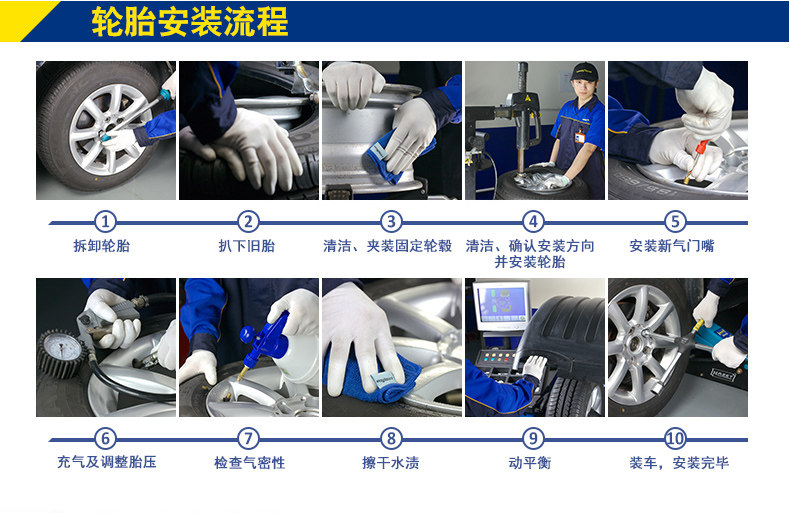 轮胎安装流程

1
拆卸轮胎

2
扒下旧胎

3
清洁、夹装固定轮毂

4
清洁、确认安装方向并安装轮胎

5
安装新气门嘴

6
充气及调整胎压

7
检查气密性

8
擦干水渍

9
动平衡

10
装车，安装完毕