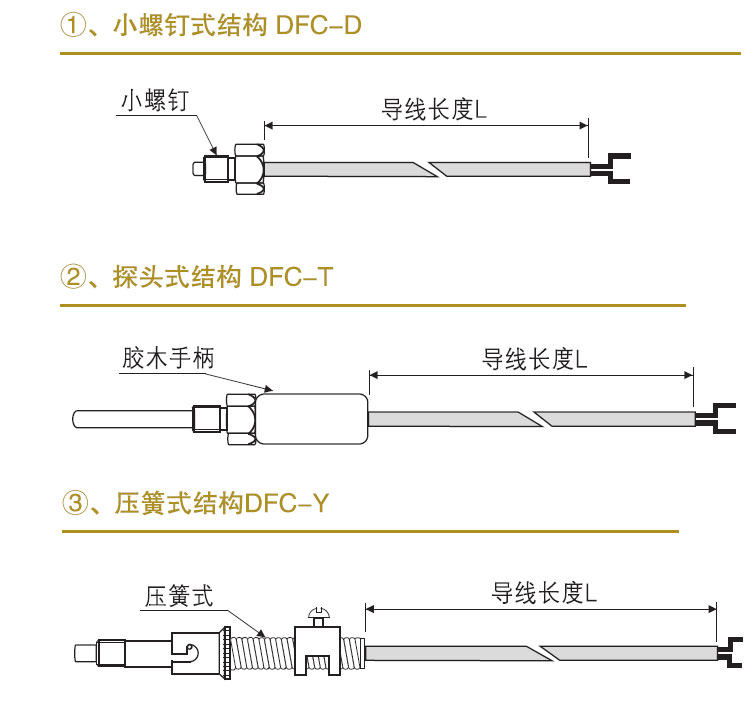 ①、小螺钉式结构 DFC-D

小螺钉

导线长度L

②、探头式结构 DFC-T

胶木手柄

导线长度L

③、压簧式结构DFC-Y

压簧式

导线长度L