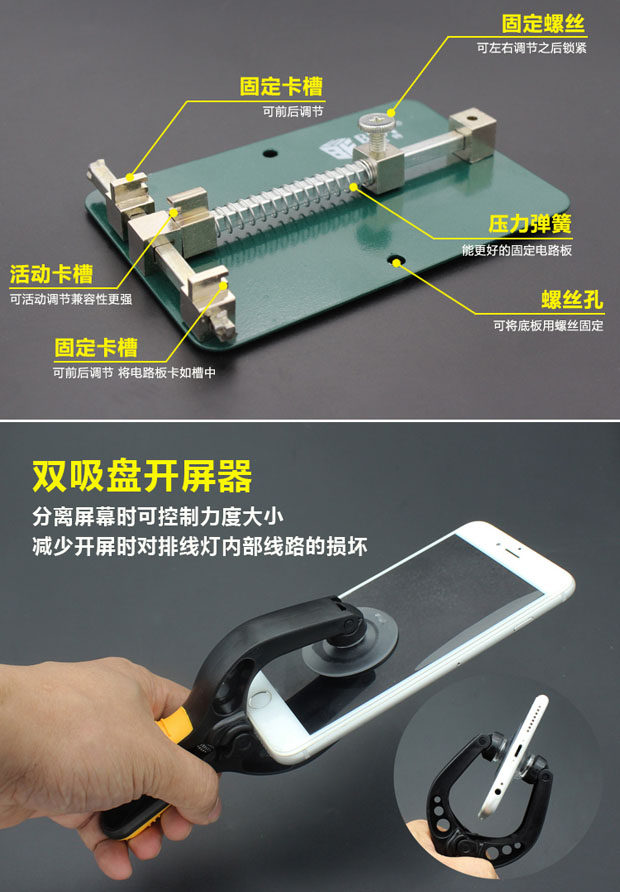 固定螺丝
可左右调节之后锁紧

固定卡槽
可前后调节

压力弹簧
能更好的固定电路板

活动卡槽
可活动调节兼容性更强

螺丝孔
可将底板用螺丝固定

固定卡槽
可前后调节 将电路板卡如槽中

双吸盘开屏器

分离屏幕时可控制力度大小
减少开屏时对排线灯内部线路的损坏