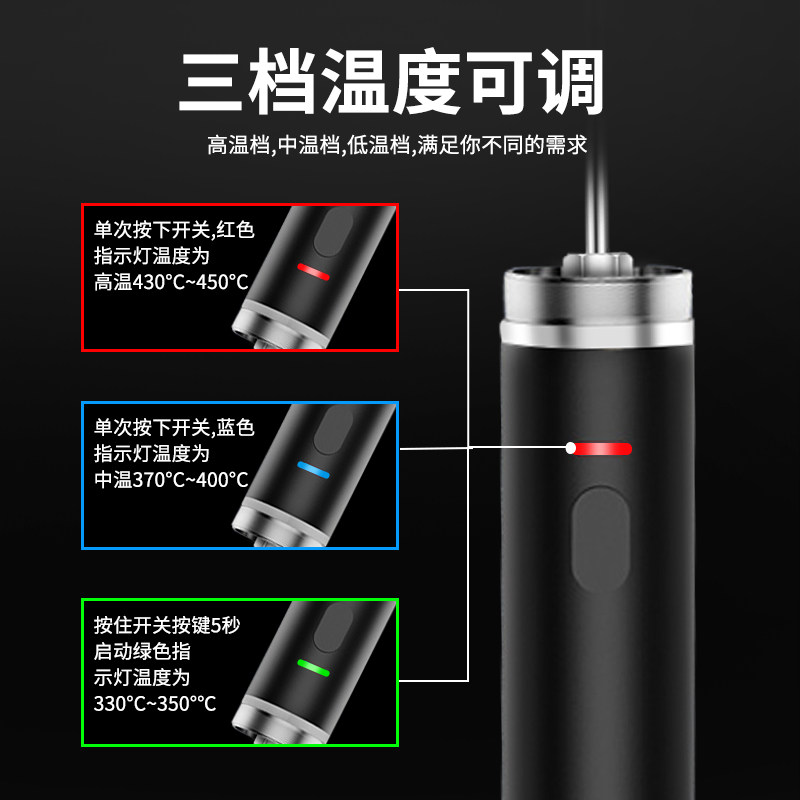 三档温度可调

高温档,中温档,低温档,满足你不同的需求

单次按下开关,红色指示灯温度为高温430°C~450°C

单次按下开关,蓝色指示灯温度为中温370°C~400°C

按住开关按键5秒启动绿色指示灯温度为330°C~350°°C