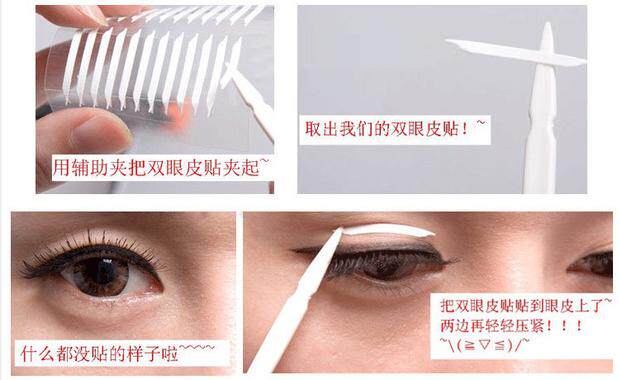 用辅助夹把双眼皮贴夹起~

取出我们的双眼皮贴！~

什么都没贴的样子啦~~~~

把双眼皮贴贴到眼皮上了~
两边再轻轻压紧！！！
~\(≧▽≦)/~