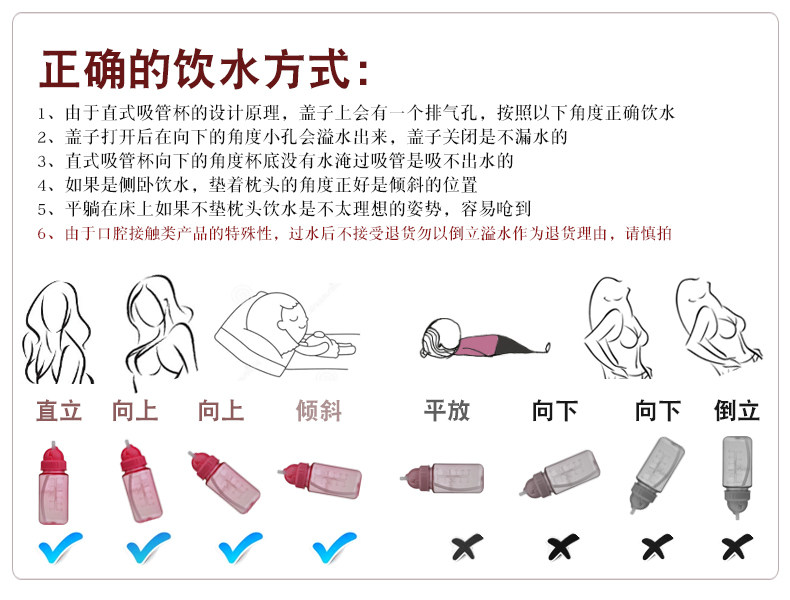 正确的饮水方式：

1、由于直式吸管杯的设计原理，盖子上会有一个排气孔，按照以下角度正确饮水
2、盖子打开后在向下的角度小孔会溢水出来，盖子关闭是不漏水的
3、直式吸管杯向下的角度杯底没有水淹过吸管是吸不出水的
4、如果是侧卧饮水，垫着枕头的角度正好是倾斜的位置
5、平躺在床上如果不垫枕头饮水是不太理想的姿势，容易呛到
6、由于口腔接触类产品的特殊性，过水后不接受退货勿以倒立溢水作为退货理由，请慎拍

直立 向上 向上 倾斜 平放 向下 向下 倒立