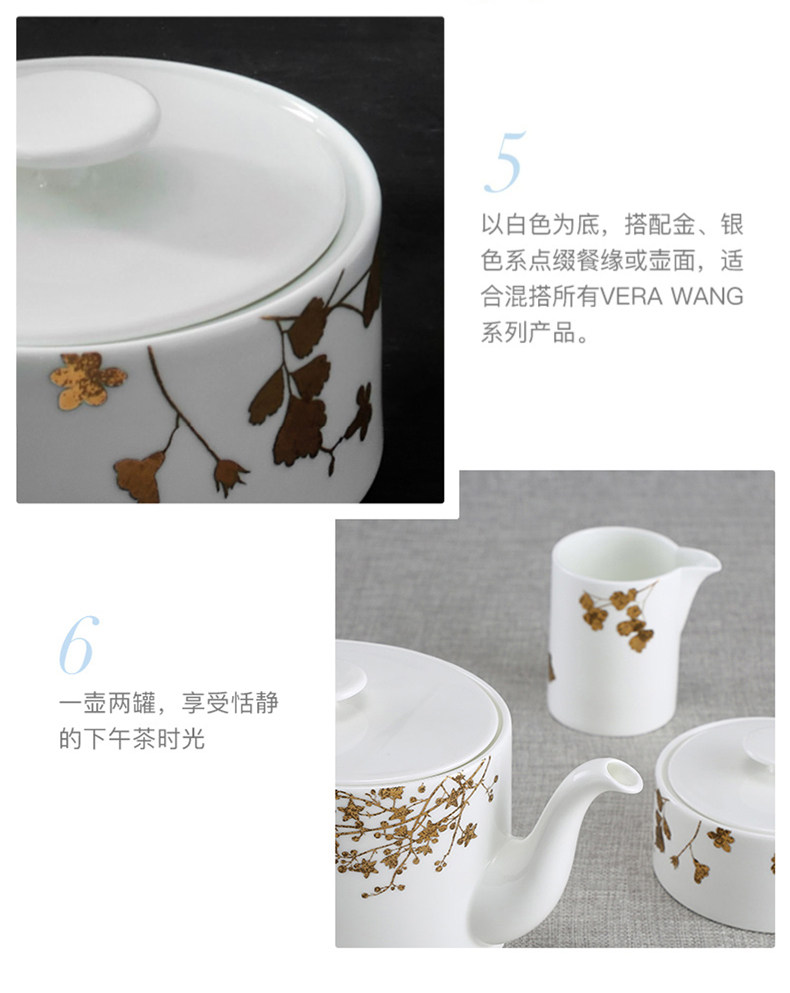 5

以白色为底，搭配金、银色系点缀餐缘或壶面，适合混搭所有VERA WANG系列产品。

6

一壶两罐，享受恬静的下午茶时光