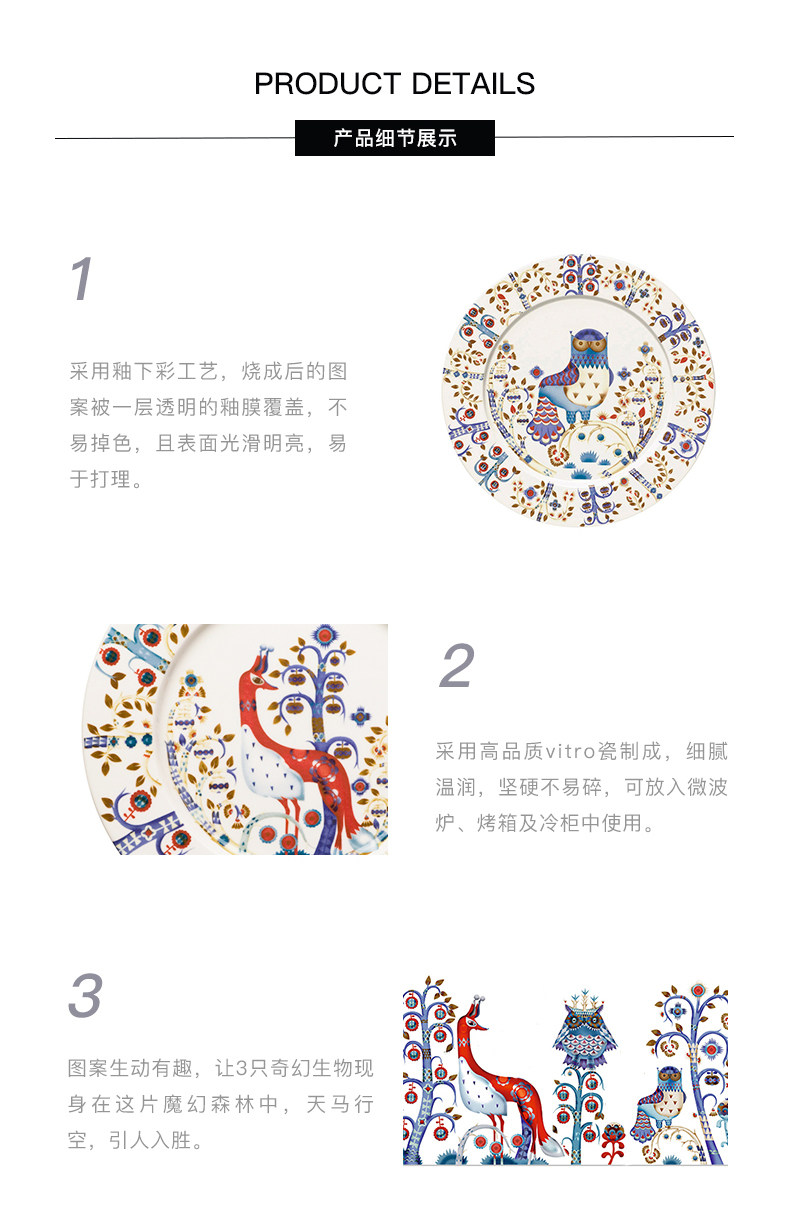 PRODUCT DETAILS

产品细节展示

1

采用釉下彩工艺，烧成后的图案被一层透明的釉膜覆盖，不易掉色，且表面光滑明亮，易于打理。

2

采用高品质vitro瓷制成，细腻温润，坚硬不易碎，可放入微波炉、烤箱及冷柜中使用。

3

图案生动有趣，让3只奇幻生物现身在这片魔幻森林中，天马行空，引人入胜。