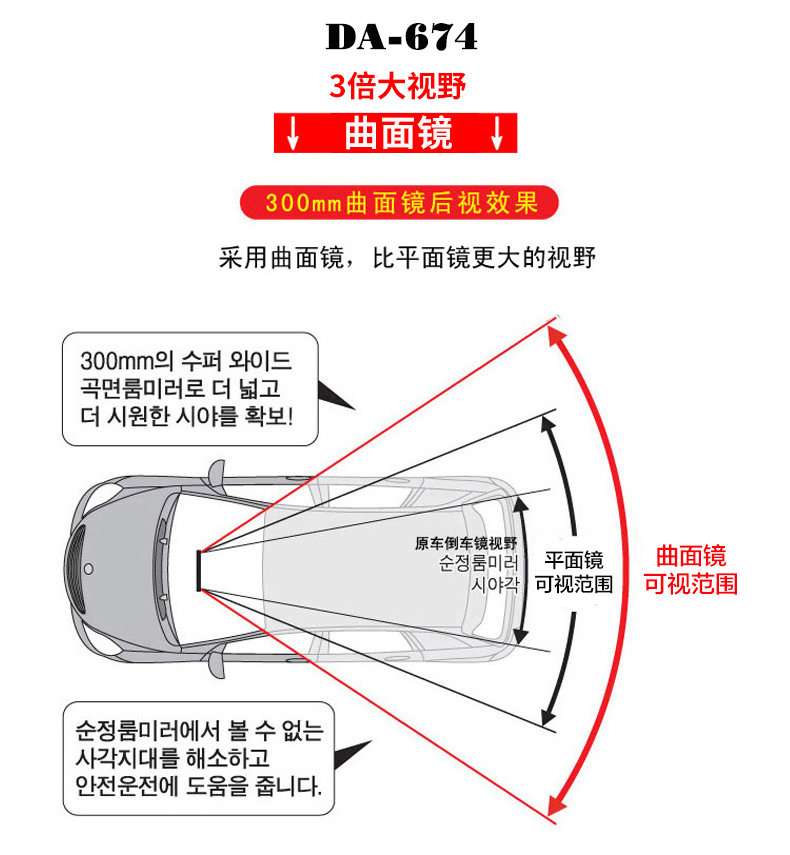 DA-674

3倍大视野

↓ 曲面镜 ↓

300mm曲面镜后视效果

采用曲面镜，比平面镜更大的视野

300mm의 수퍼 와이드 곡면룸미러로 더 넓고 더 시원한 시야를 확보!

原车倒车镜视野
순정룸미러 시야각

平面镜
可视范围

曲面镜
可视范围

순정룸미러에서 볼 수 없는 사각지대를 해소하고 안전운전에 도움을 줍니다.