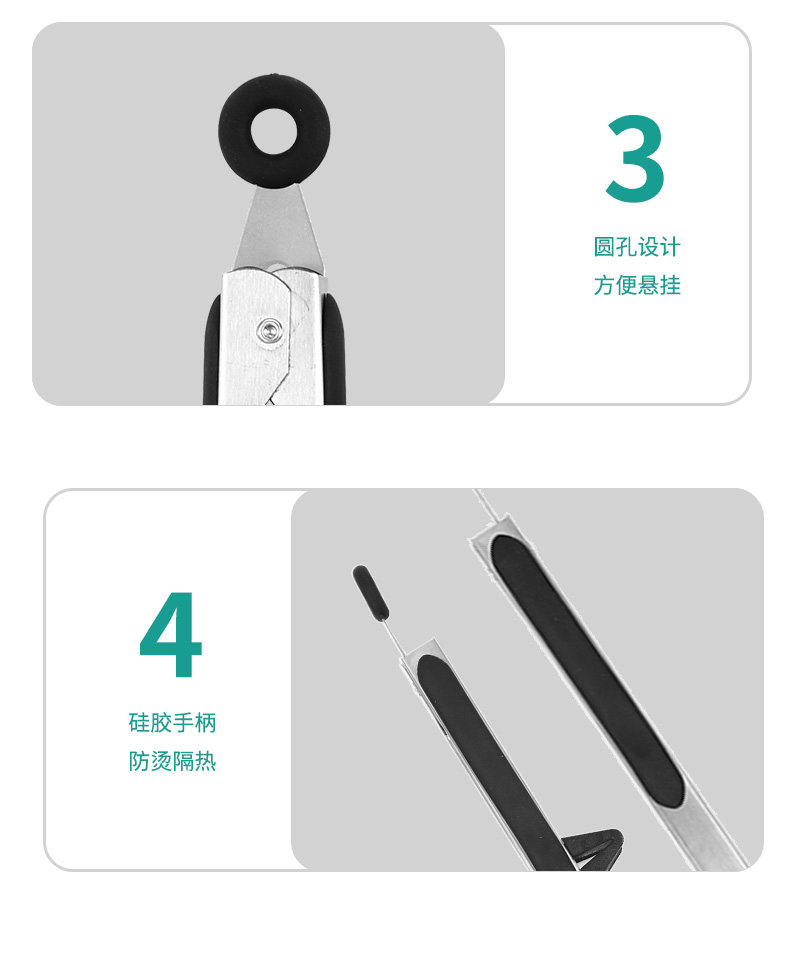 3

圆孔设计
方便悬挂

4

硅胶手柄
防烫隔热