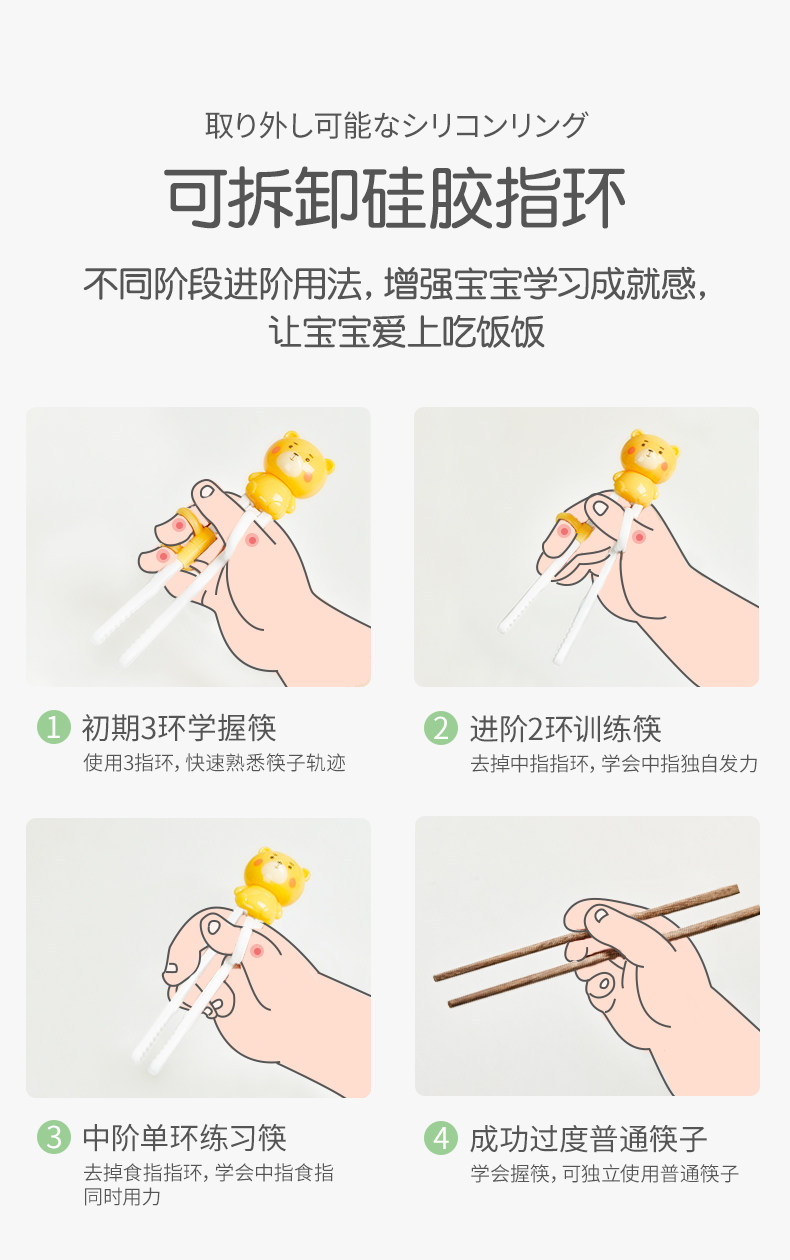 取り外し可能なシリコンリング

可拆卸硅胶指环

不同阶段进阶用法，增强宝宝学习成就感，让宝宝爱上吃饭饭

1 初期3环学握筷
使用3指环，快速熟悉筷子轨迹

2 进阶2环训练筷
去掉中指指环，学会中指独自发力

3 中阶单环练习筷
去掉食指指环，学会中指食指同时用力

4 成功过度普通筷子
学会握筷，可独立使用普通筷子