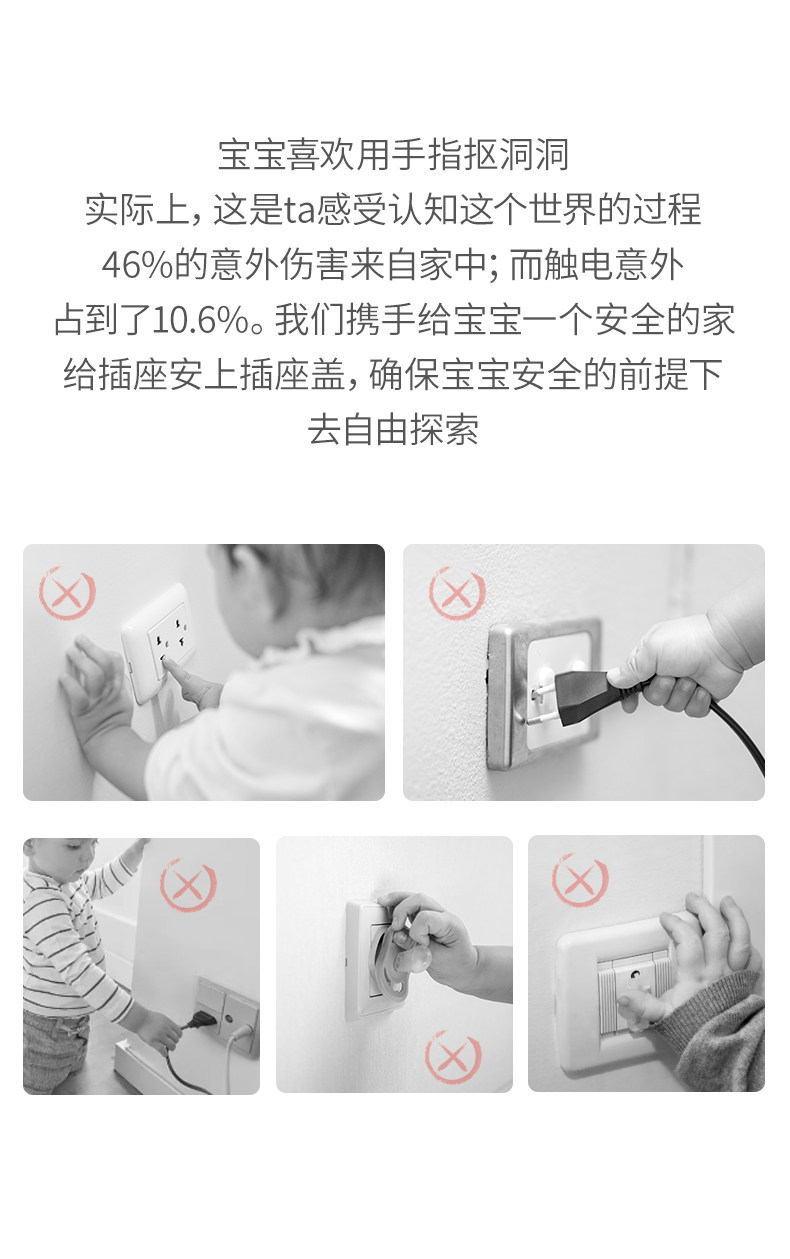 宝宝喜欢用手指抠洞洞
实际上，这是ta感受认知这个世界的过程
46%的意外伤害来自家中；而触电意外
占到了10.6%。我们携手给宝宝一个安全的家
给插座安上插座盖，确保宝宝安全的前提下
去自由探索