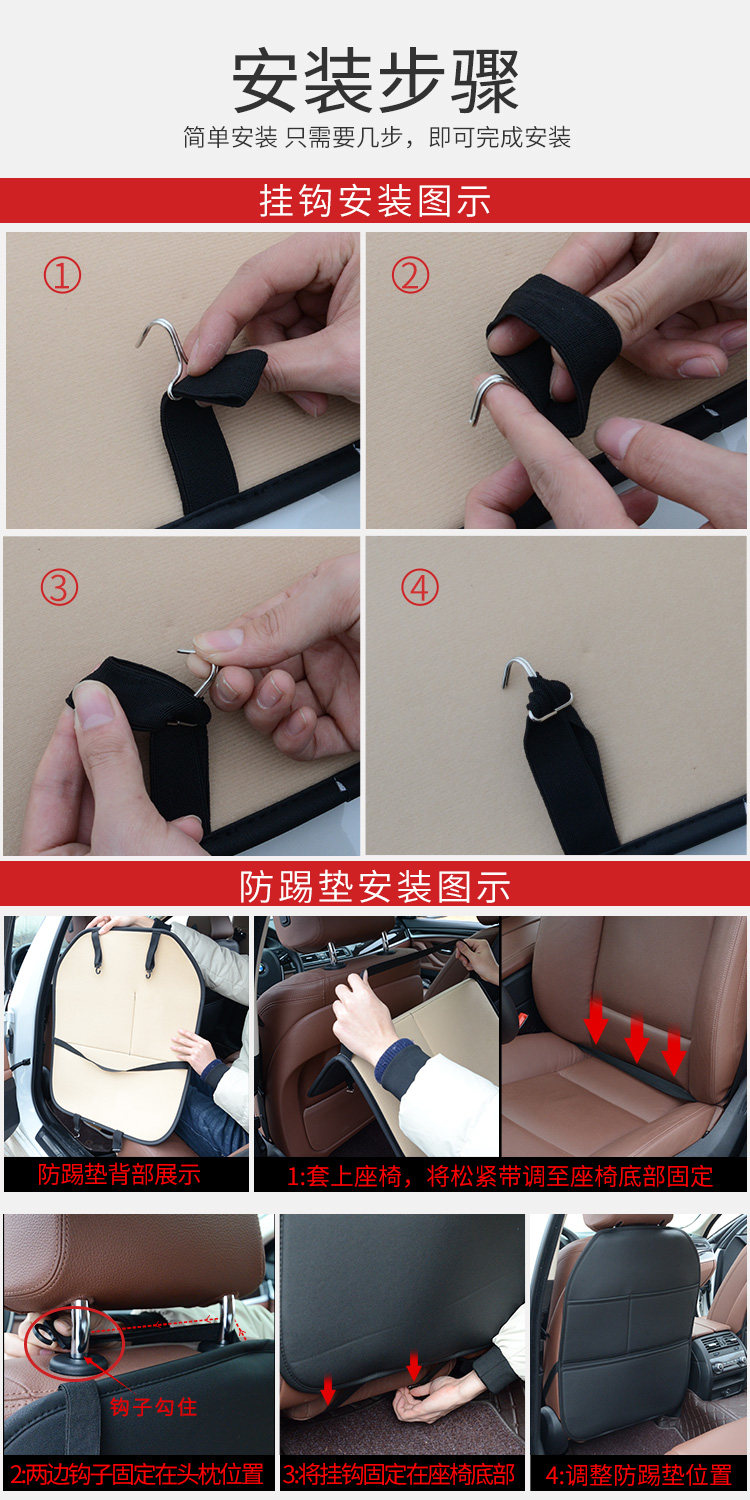 安装步骤

简单安装 只需要几步，即可完成安装

挂钩安装图示

①

②

③

④

防踢垫安装图示

防踢垫背部展示

1:套上座椅，将松紧带调至座椅底部固定

钩子勾住

2:两边钩子固定在头枕位置

3:将挂钩固定在座椅底部

4:调整防踢垫位置