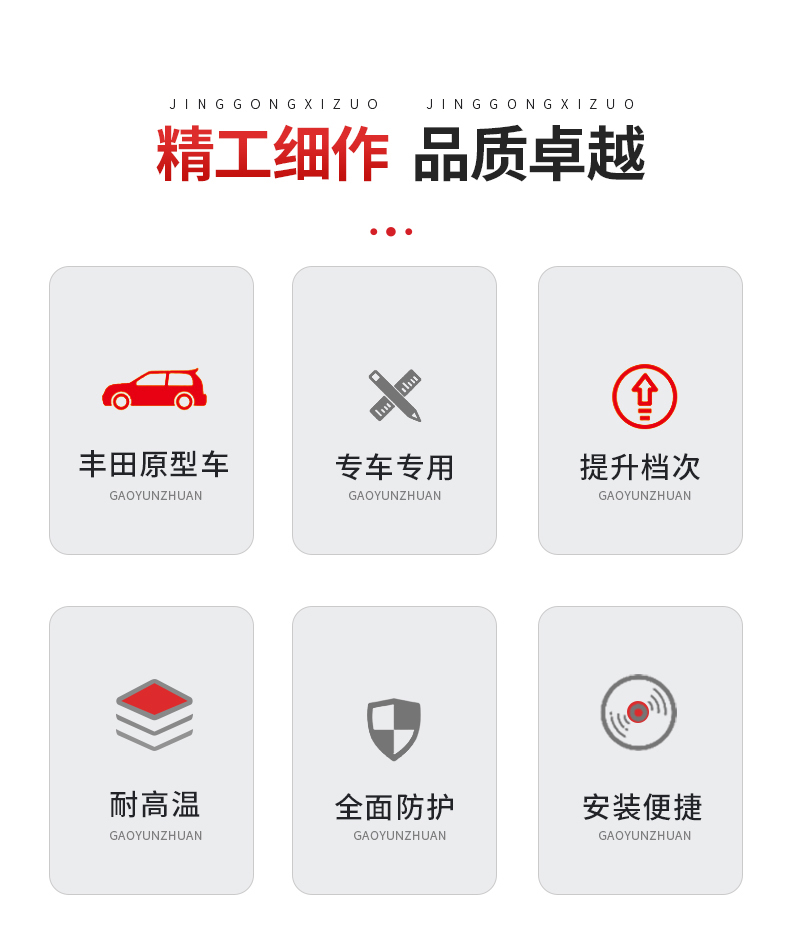 JINGGONGXIZUO JINGGONGXIZUO
精工细作 品质卓越

丰田原型车
GAOYUNZHUAN

专车专用
GAOYUNZHUAN

提升档次
GAOYUNZHUAN

耐高温
GAOYUNZHUAN

全面防护
GAOYUNZHUAN

安装便捷
GAOYUNZHUAN