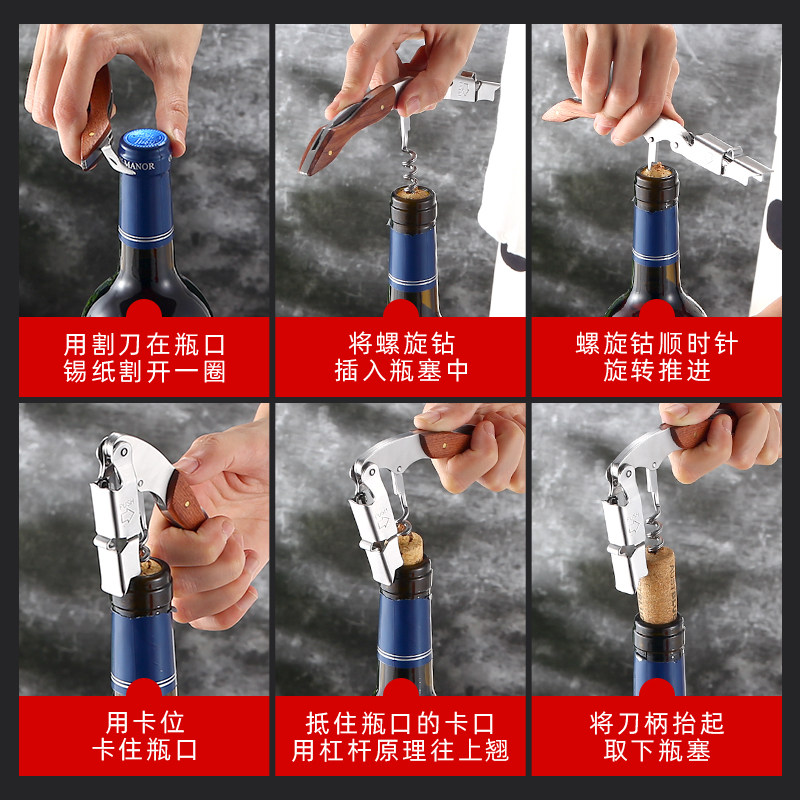 MANOR

用割刀在瓶口
锡纸割开一圈

将螺旋钻
插入瓶塞中

螺旋钻顺时针
旋转推进

用卡位
卡住瓶口

抵住瓶口的卡口
用杠杆原理往上翘

将刀柄抬起
取下瓶塞