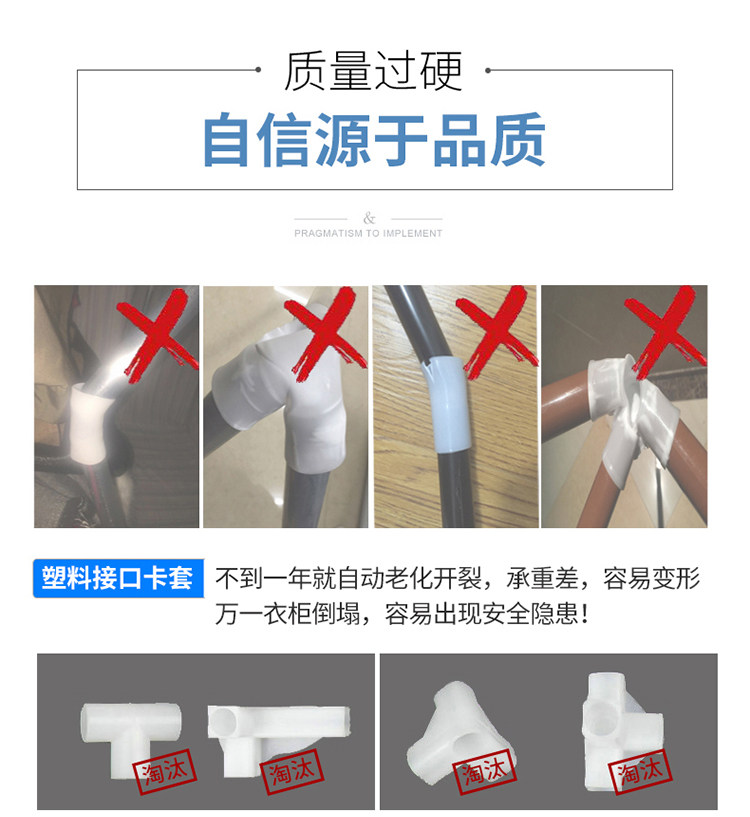 质量过硬

自信源于品质

&

PRAGMATISM TO IMPLEMENT

塑料接口卡套

不到一年就自动老化开裂，承重差，容易变形
万一衣柜倒塌，容易出现安全隐患！

淘汰

淘汰

淘汰

淘汰