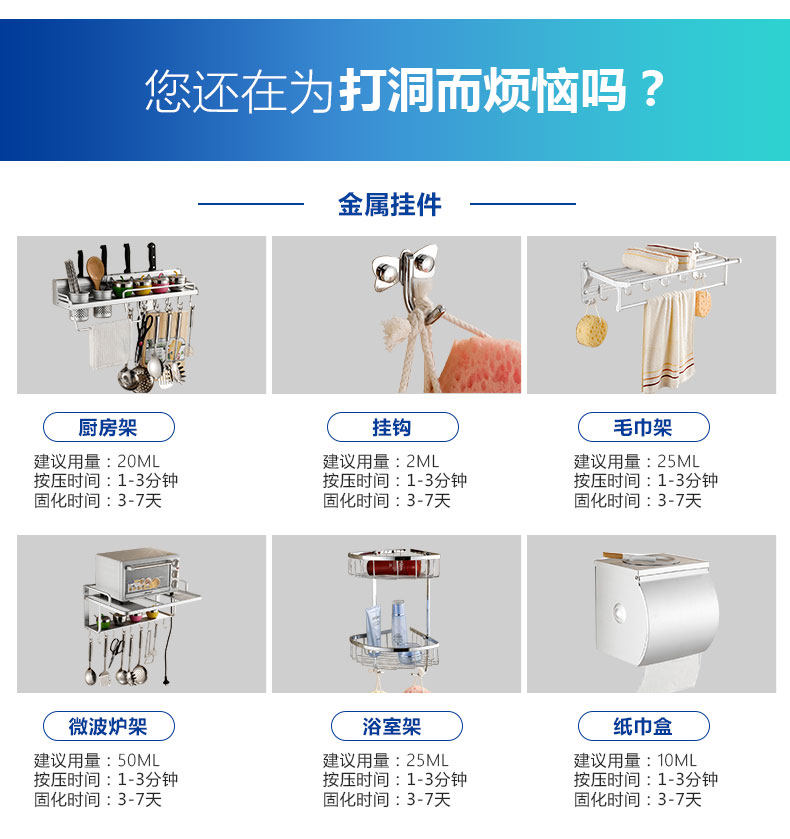 您还在为打洞而烦恼吗？

金属挂件

厨房架
建议用量：20ML
按压时间：1-3分钟
固化时间：3-7天

挂钩
建议用量：2ML
按压时间：1-3分钟
固化时间：3-7天

毛巾架
建议用量：25ML
按压时间：1-3分钟
固化时间：3-7天

微波炉架
建议用量：50ML
按压时间：1-3分钟
固化时间：3-7天

浴室架
建议用量：25ML
按压时间：1-3分钟
固化时间：3-7天

纸巾盒
建议用量：10ML
按压时间：1-3分钟
固化时间：3-7天