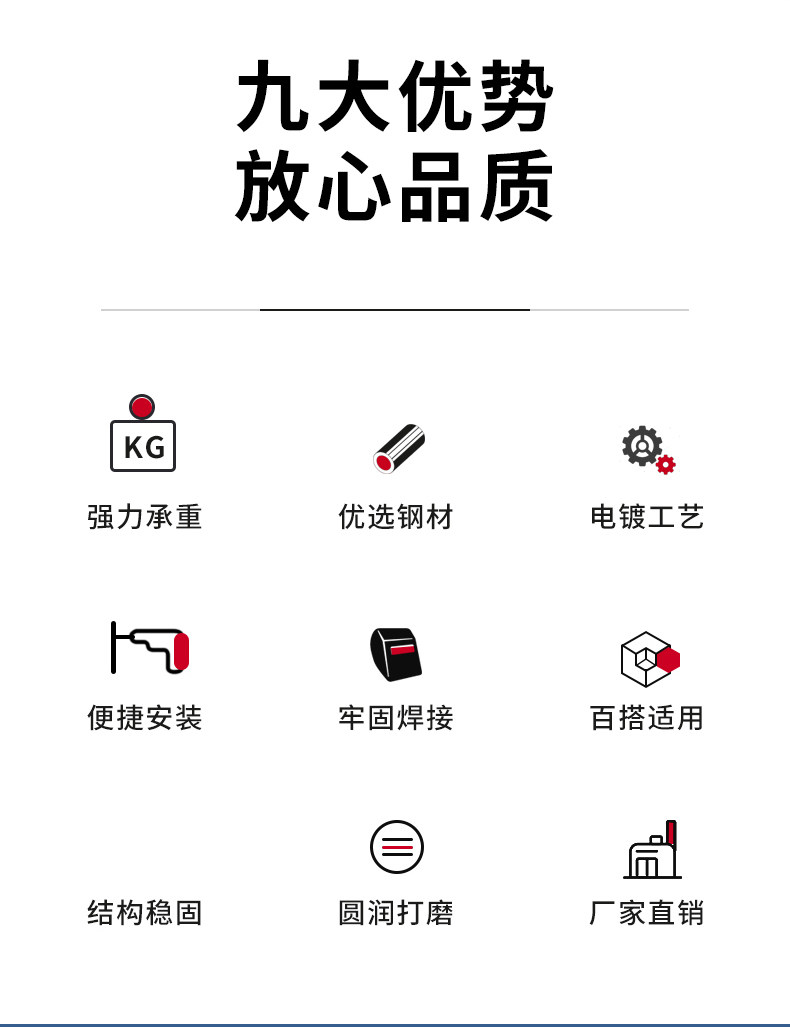 九大优势
放心品质

KG

强力承重

优选钢材

电镀工艺

便捷安装

牢固焊接

百搭适用

结构稳固

圆润打磨

厂家直销