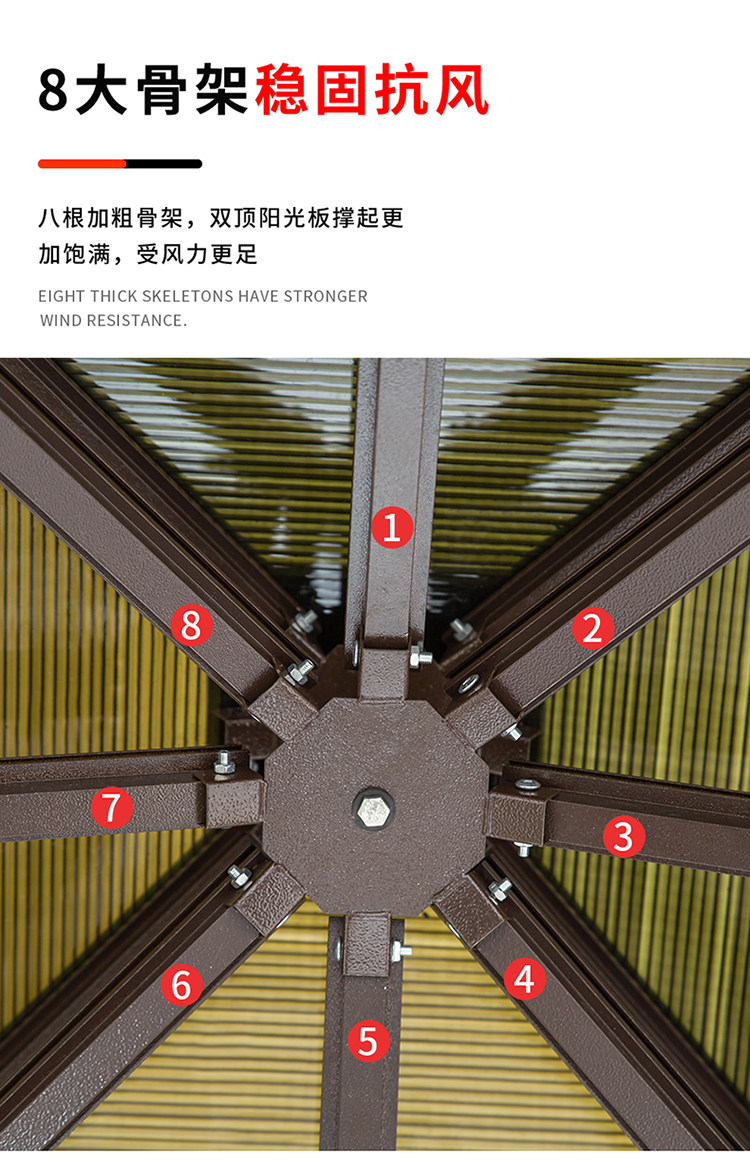 8大骨架稳固抗风

八根加粗骨架，双顶阳光板撑起更加饱满，受风力更足

EIGHT THICK SKELETONS HAVE STRONGER WIND RESISTANCE.

1
2
3
4
5
6
7
8