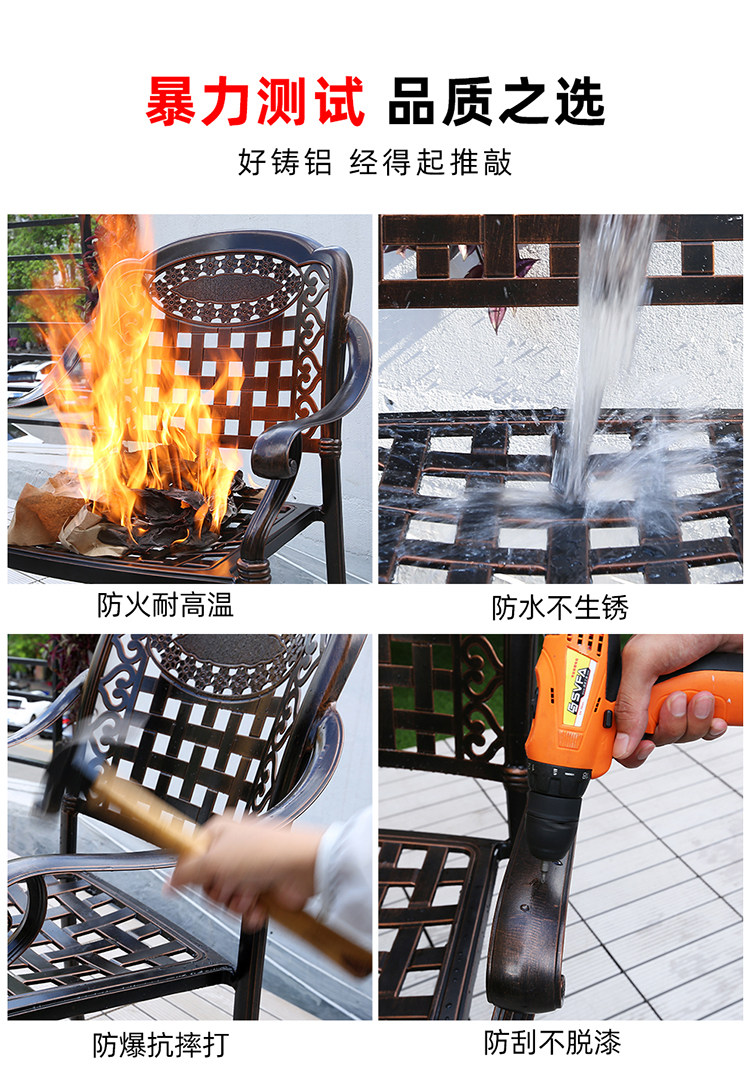 暴力测试 品质之选

好铸铝 经得起推敲

防火耐高温

防水不生锈

SEVEA

防爆抗摔打

防刮不脱漆