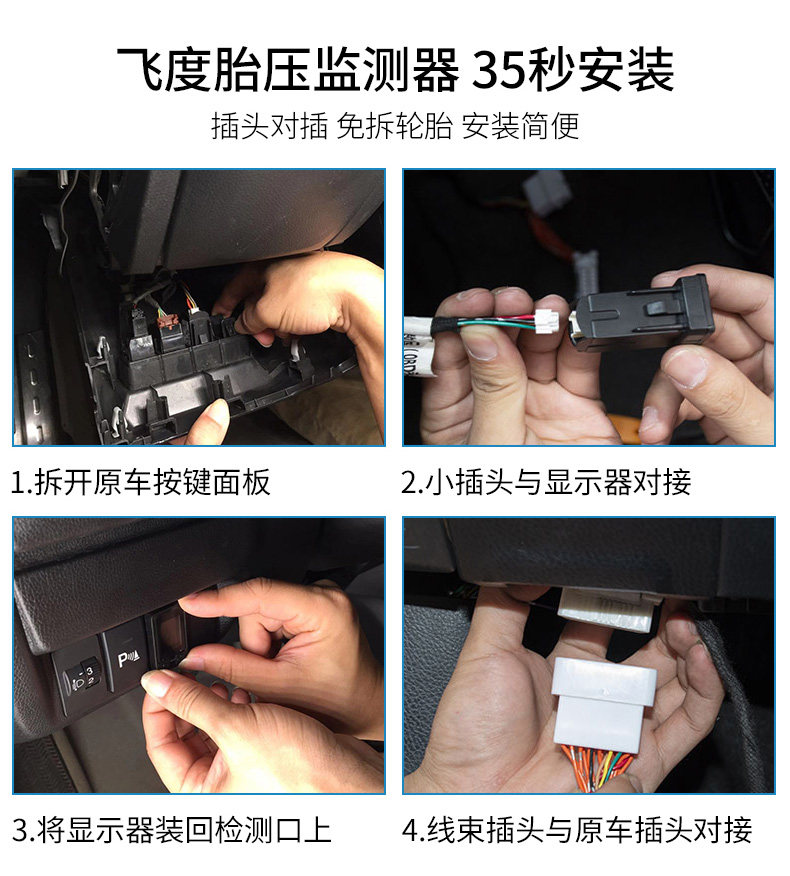 飞度胎压监测器 35秒安装

插头对插 免拆轮胎 安装简便

1.拆开原车按键面板

2.小插头与显示器对接

3.将显示器装回检测口上

4.线束插头与原车插头对接