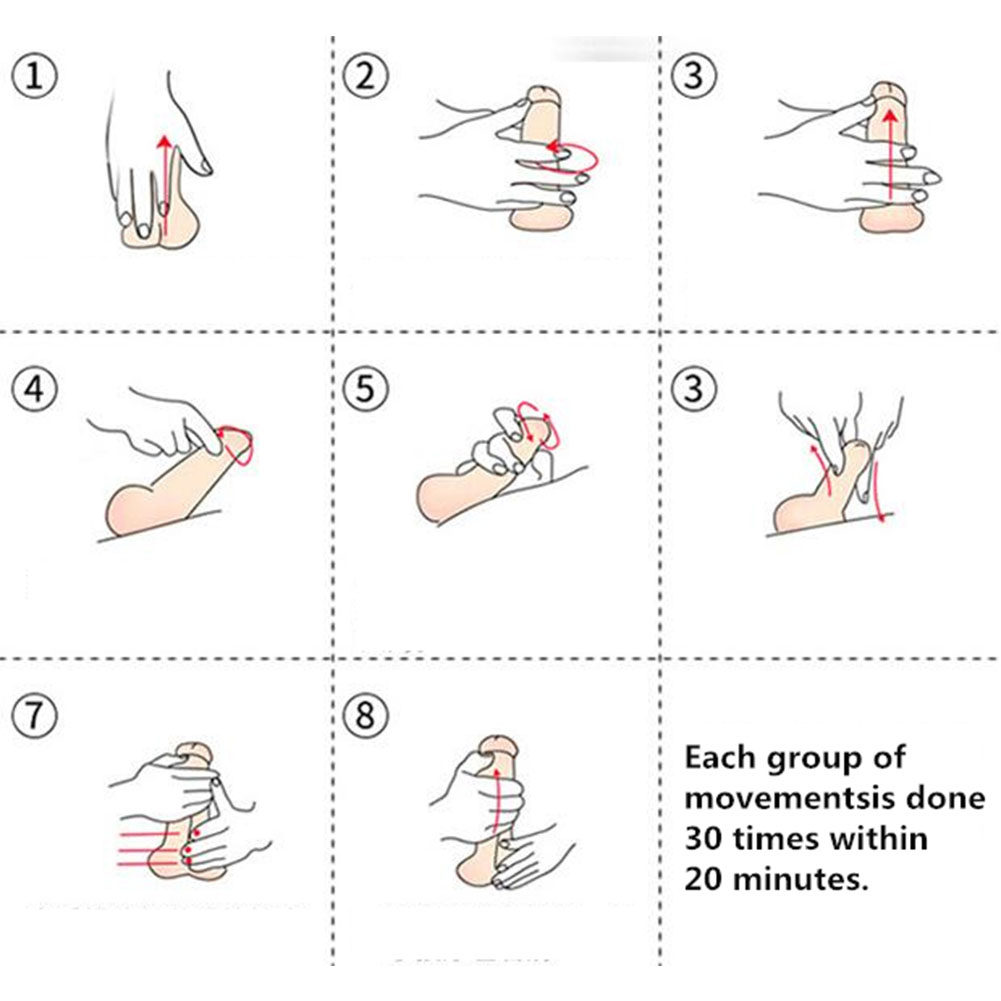 ①

②

③

④

⑤

③

⑦

⑧

Each group of movementsis done 30 times within 20 minutes.