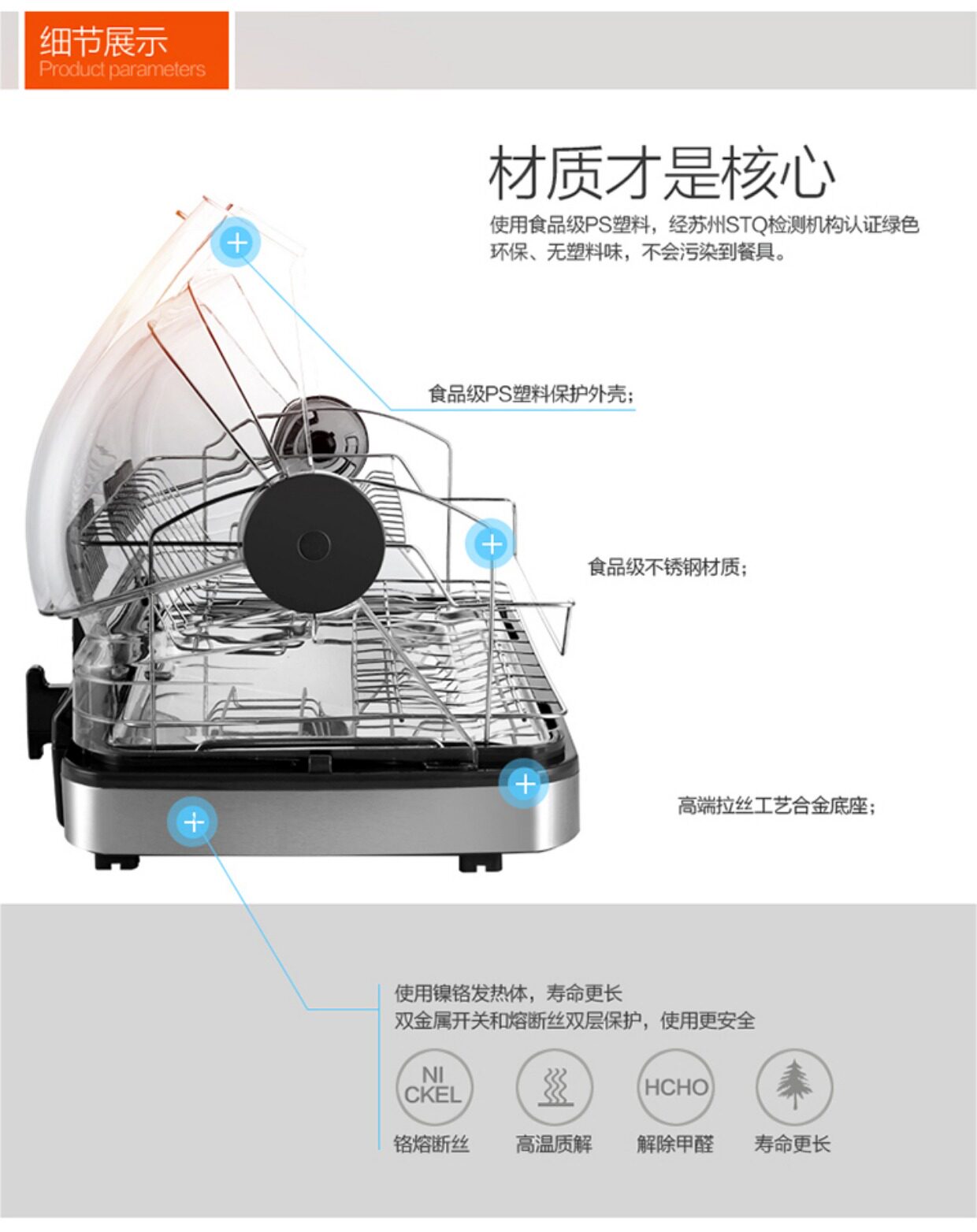 细节展示
Product parameters

材质才是核心
使用食品级PS塑料，经苏州STQ检测机构认证绿色环保、无塑料味，不会污染到餐具。

食品级PS塑料保护外壳；

食品级不锈钢材质；

高端拉丝工艺合金底座；

使用镍铬发热体，寿命更长
双金属开关和熔断丝双层保护，使用更安全

NI CKEL
铬熔断丝

高温质解

HCHO
解除甲醛

寿命更长