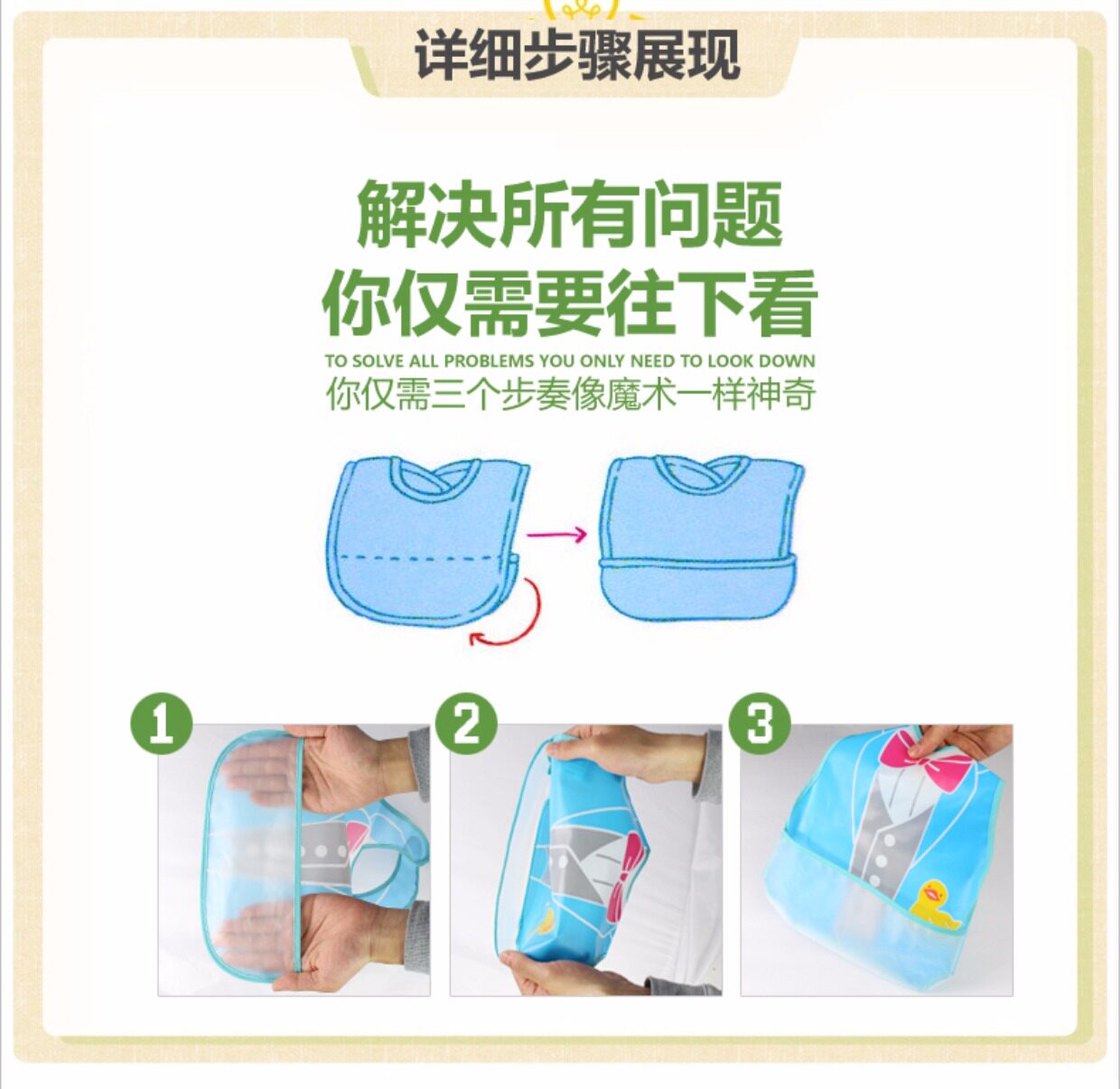 详细步骤展现

解决所有问题
你仅需要往下看

TO SOLVE ALL PROBLEMS YOU ONLY NEED TO LOOK DOWN

你仅需三个步奏像魔术一样神奇

1

2

3