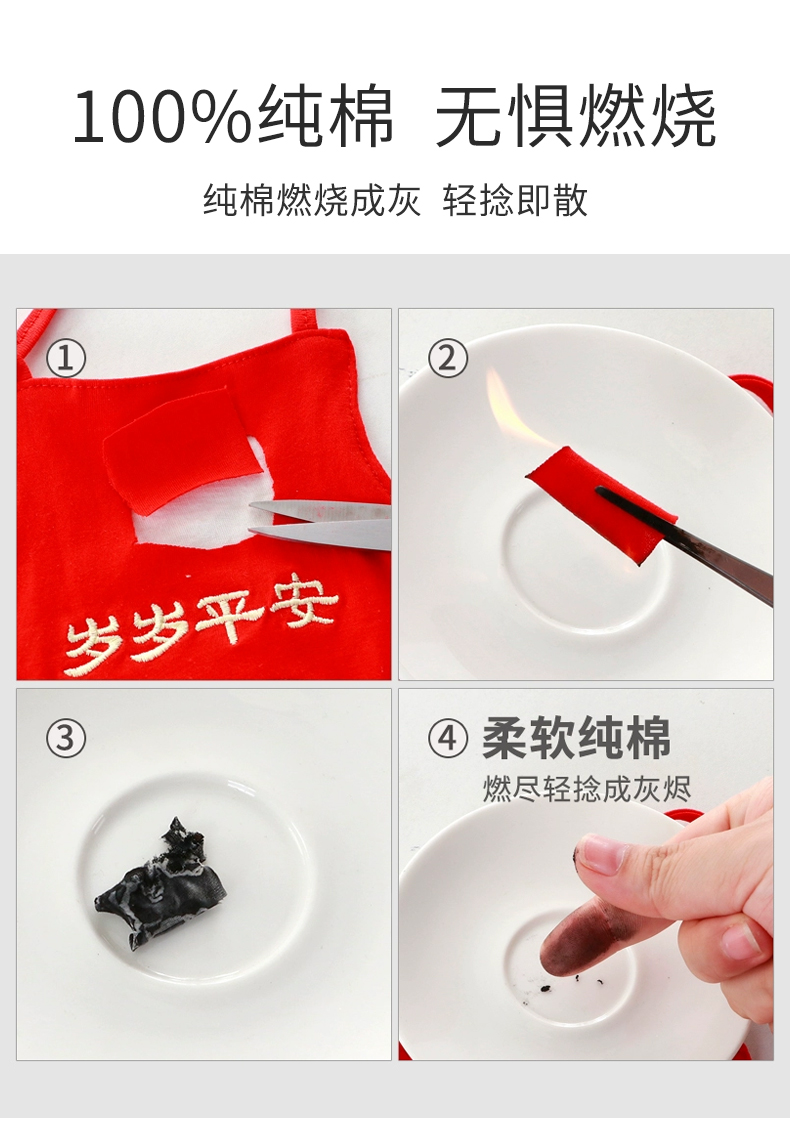 100%纯棉 无惧燃烧

纯棉燃烧成灰 轻捻即散

①

岁岁平安

②

③

④ 柔软纯棉

燃尽轻捻成灰烬